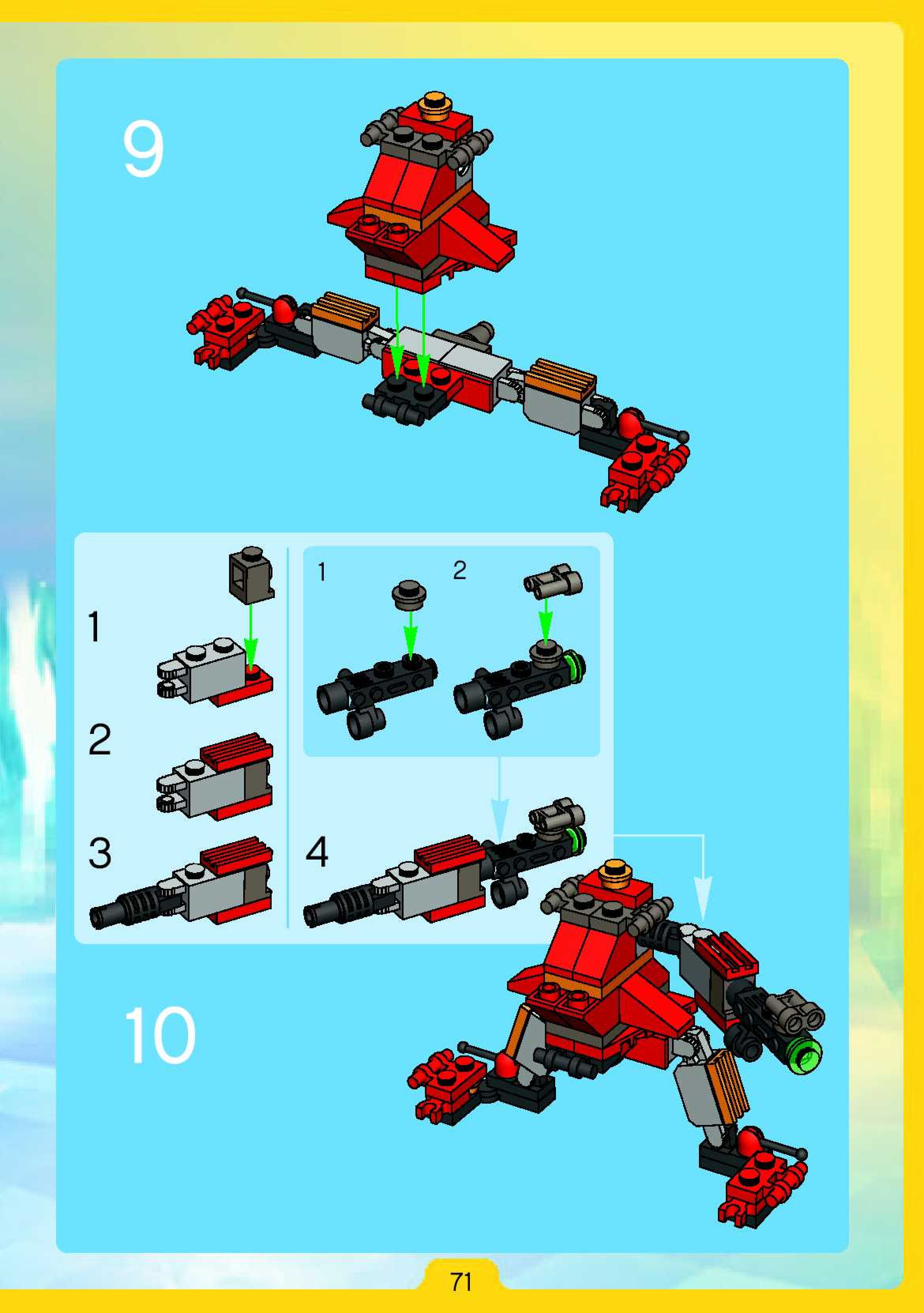 9

1

2

3

1

2

4

10

71