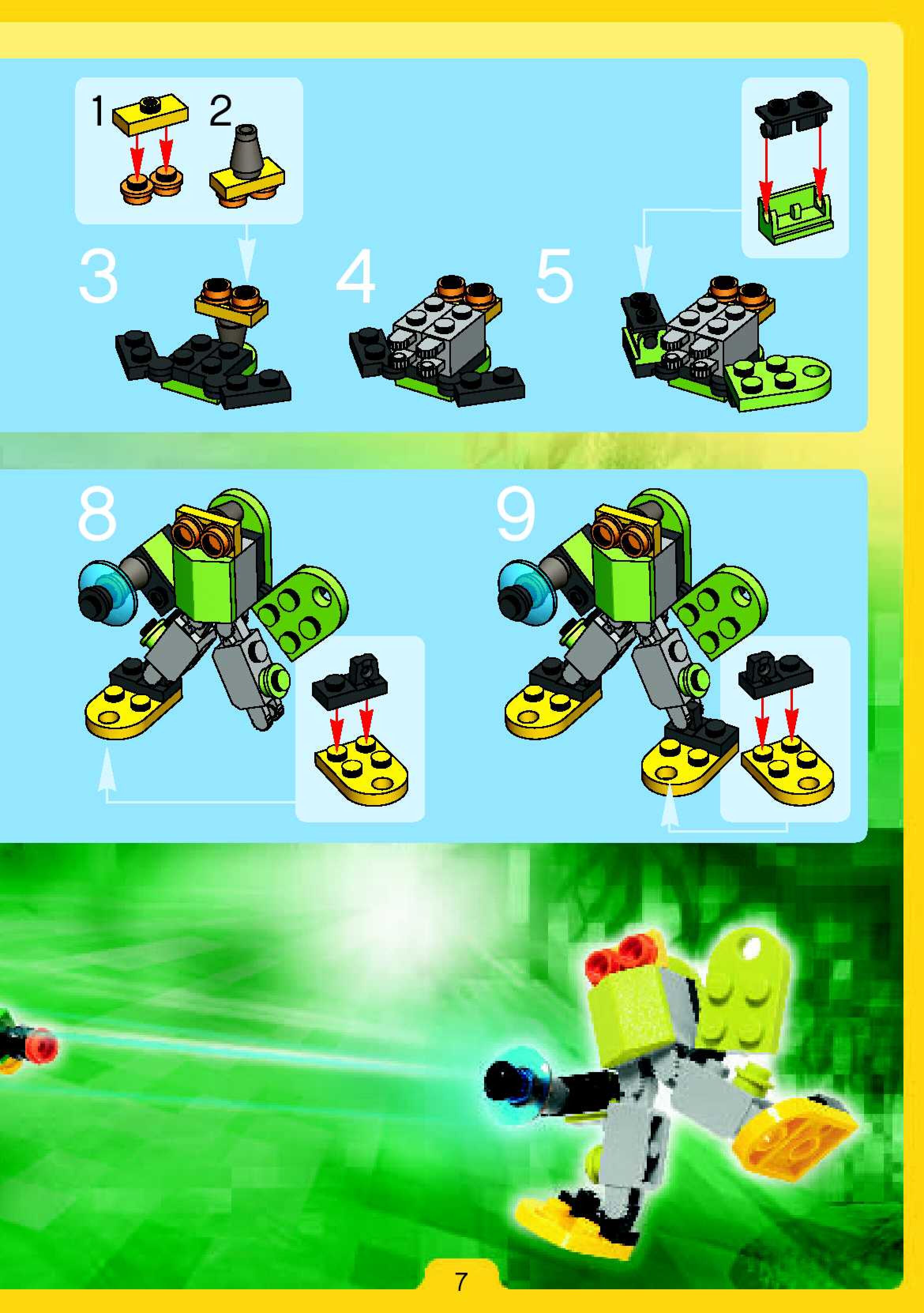 1
2
3
4
5
8
9
7