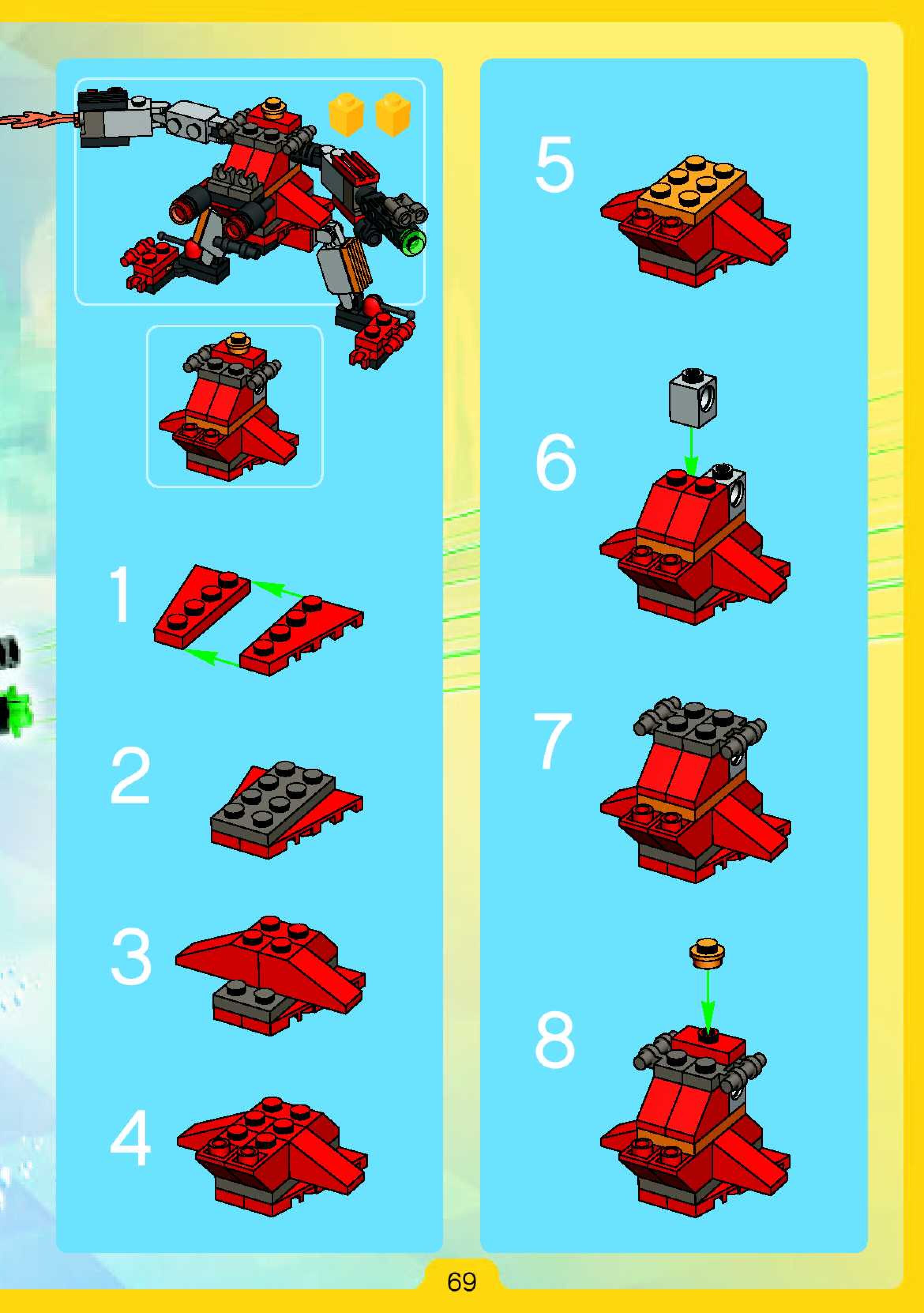 1

2

3

4

5

6

7

8

69