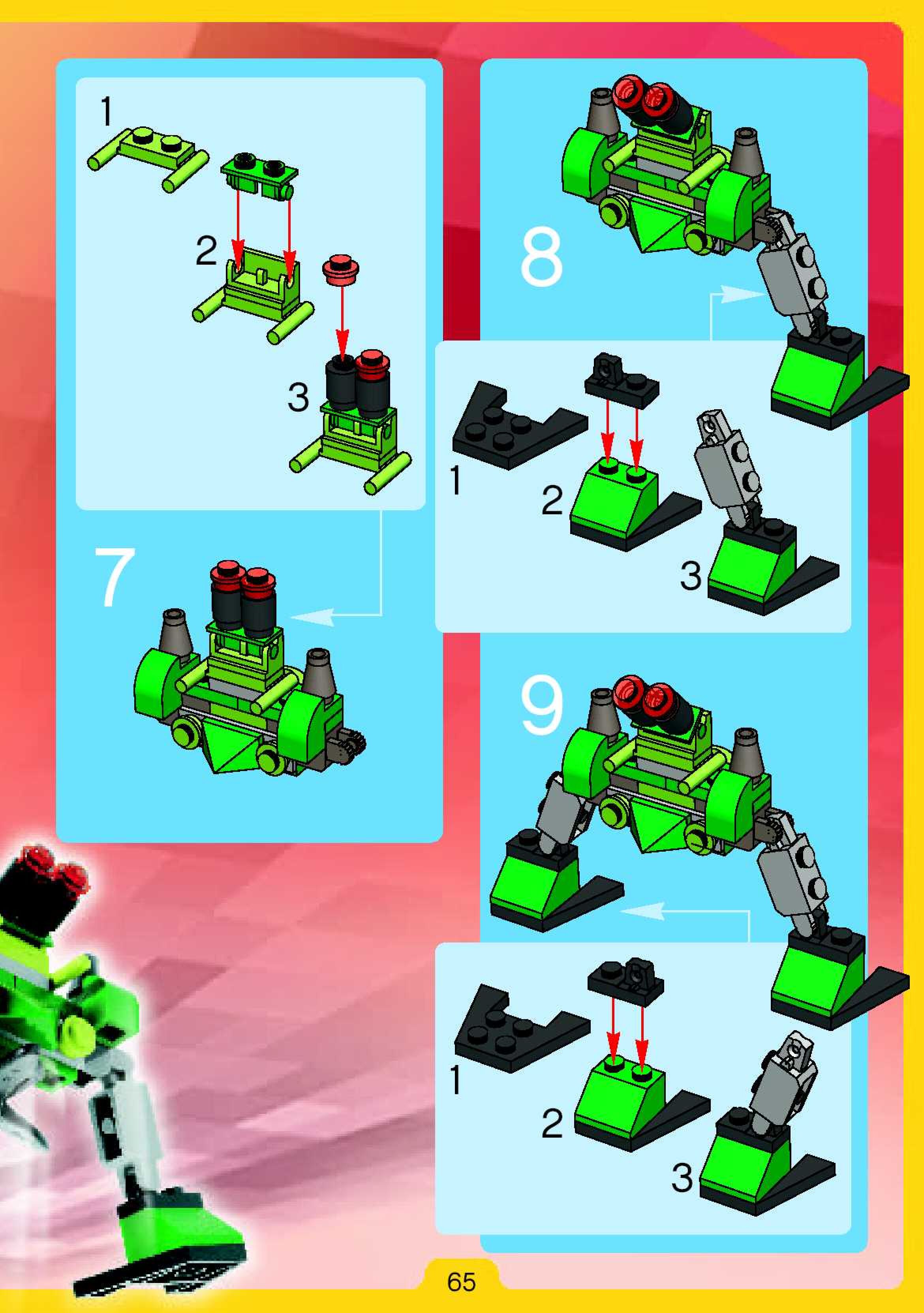 1

2

3

7

8

1

2

3

9

1

2

3

65