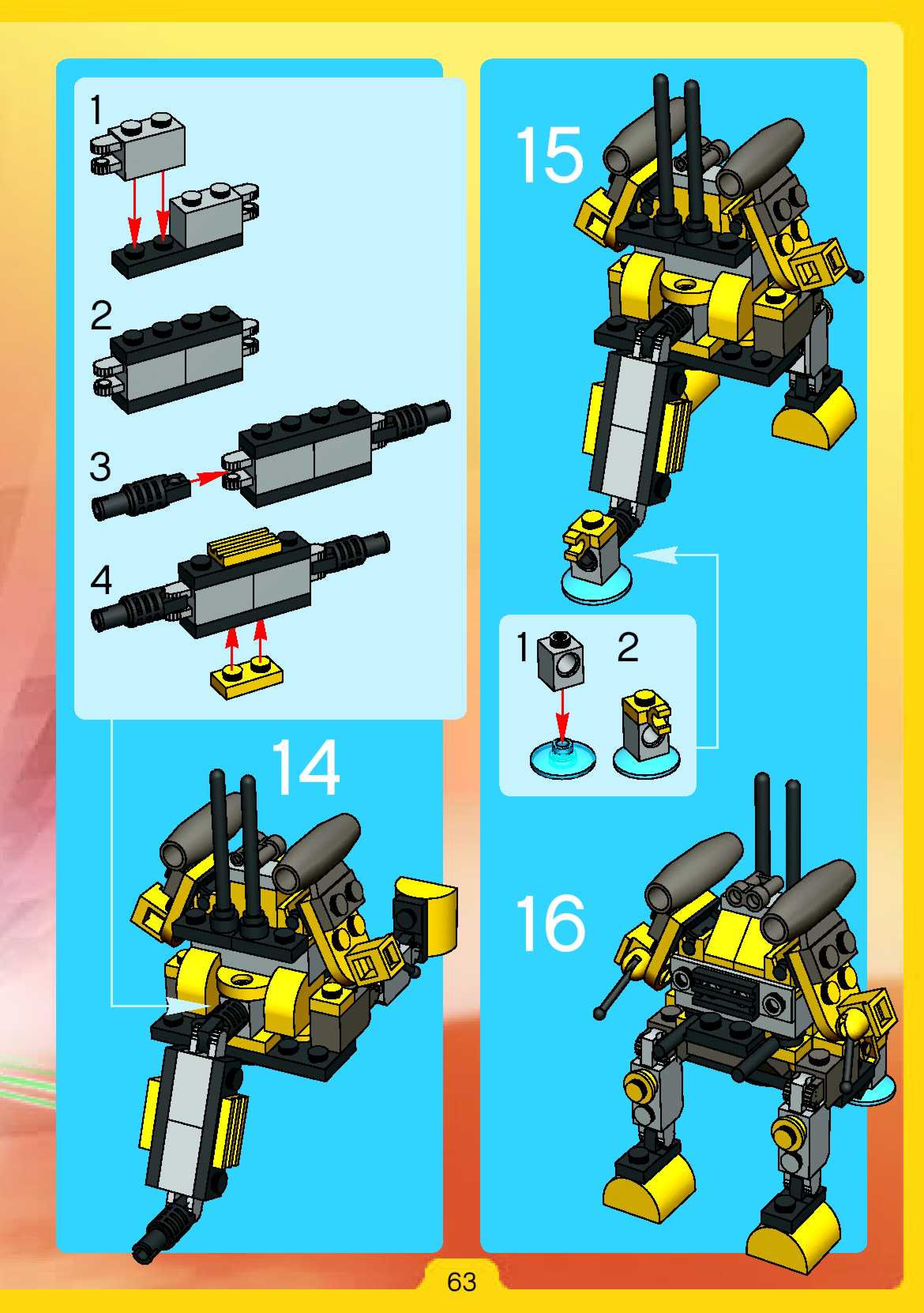 1

2

3

4

14

15

1

2

16

63