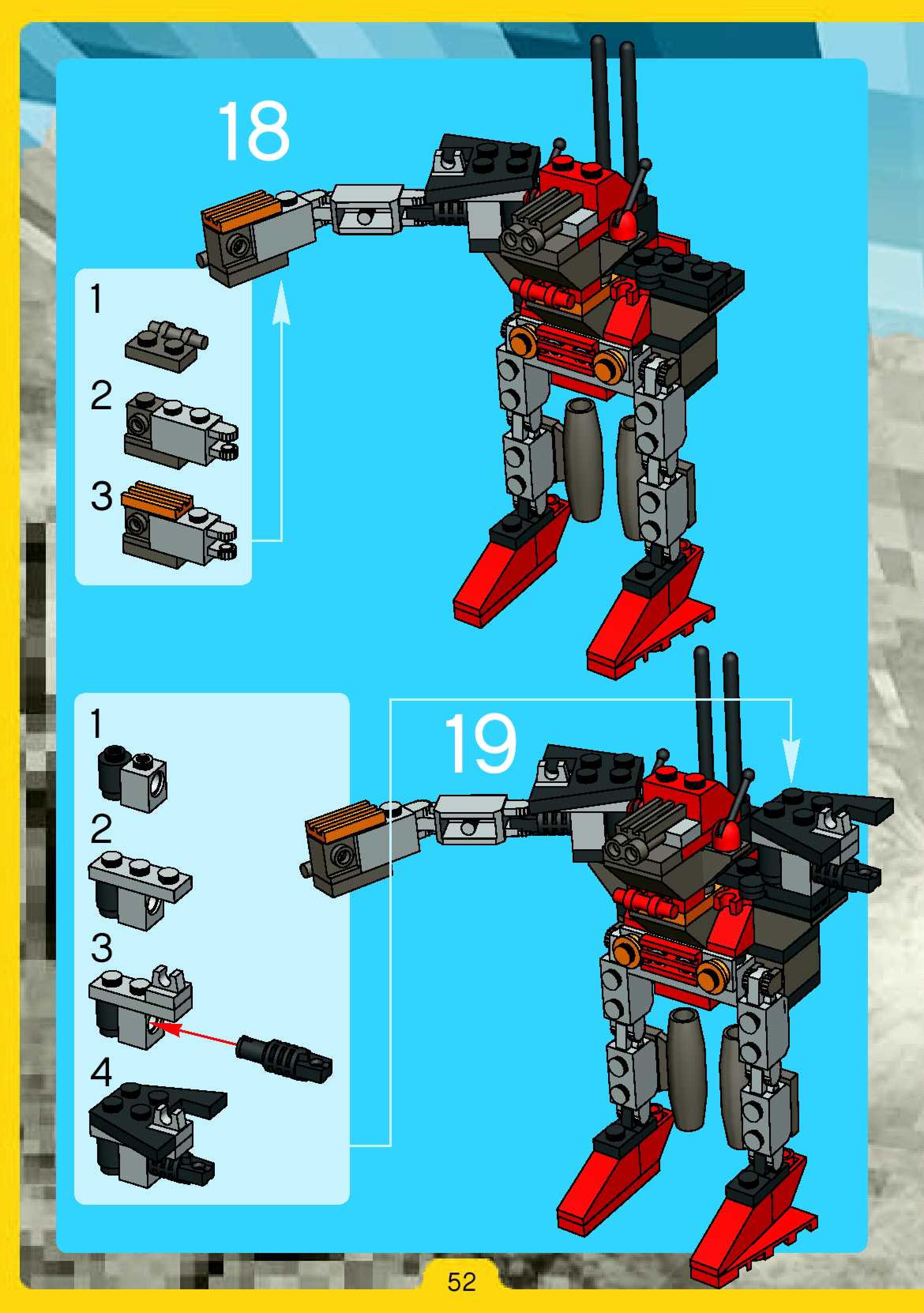 18

1

2

3

1

2

3

4

19

52