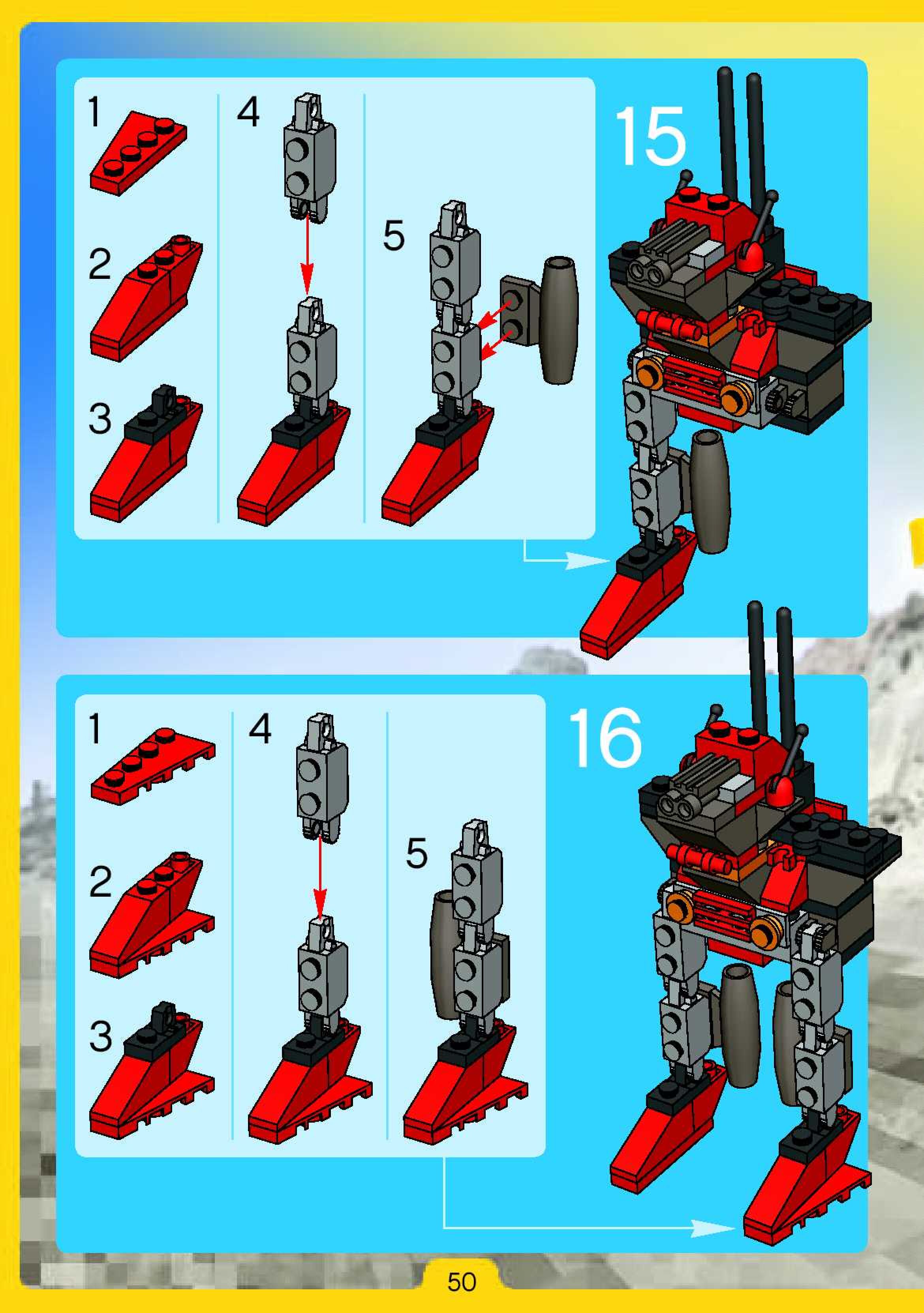 1
2
3
4
5
15

1
2
3
4
5
16

50