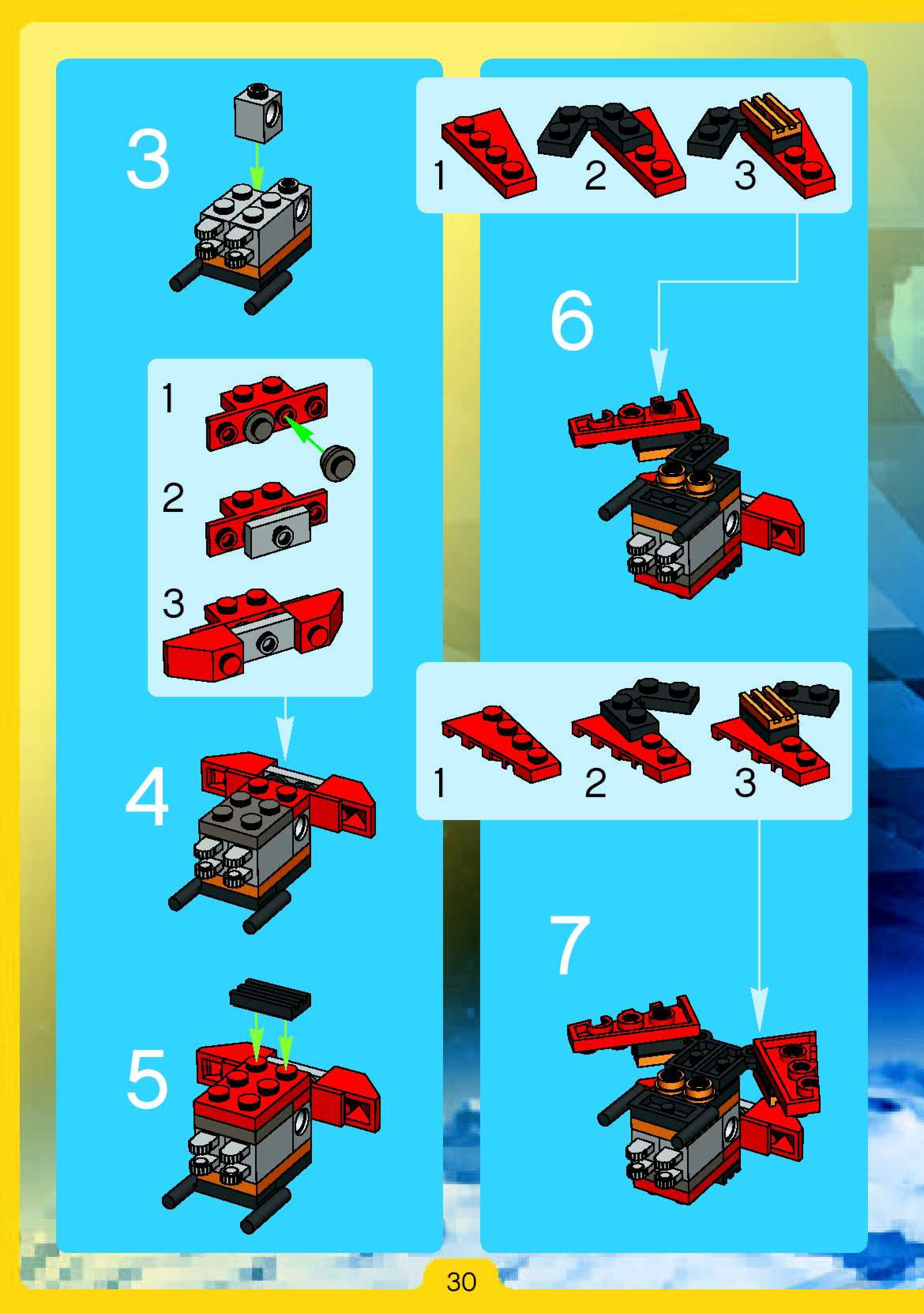 3

1

2

3

4

5

1

2

3

6

1

2

3

7

30