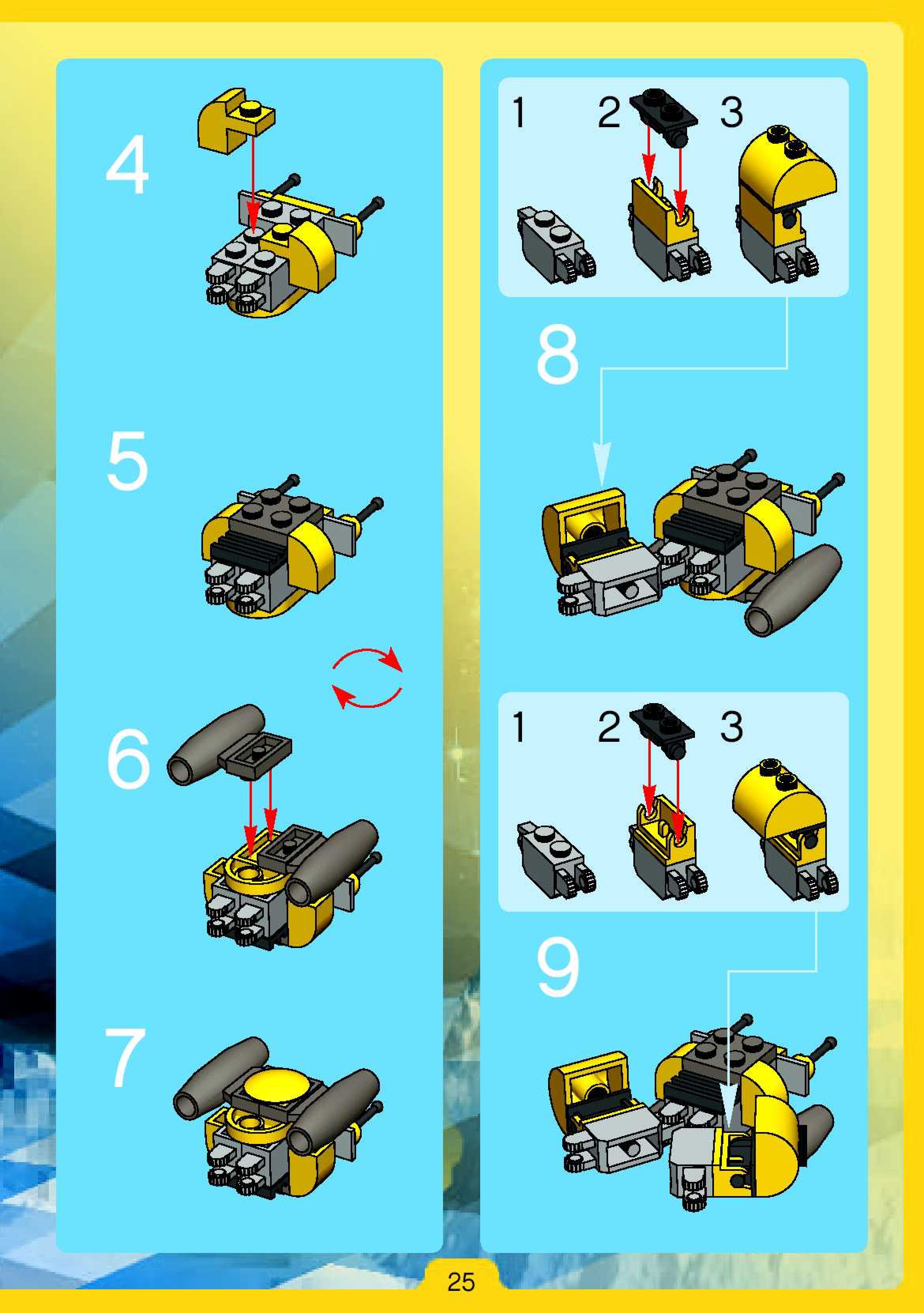 4

5

6

7

1 2 3

8

1 2 3

9

25