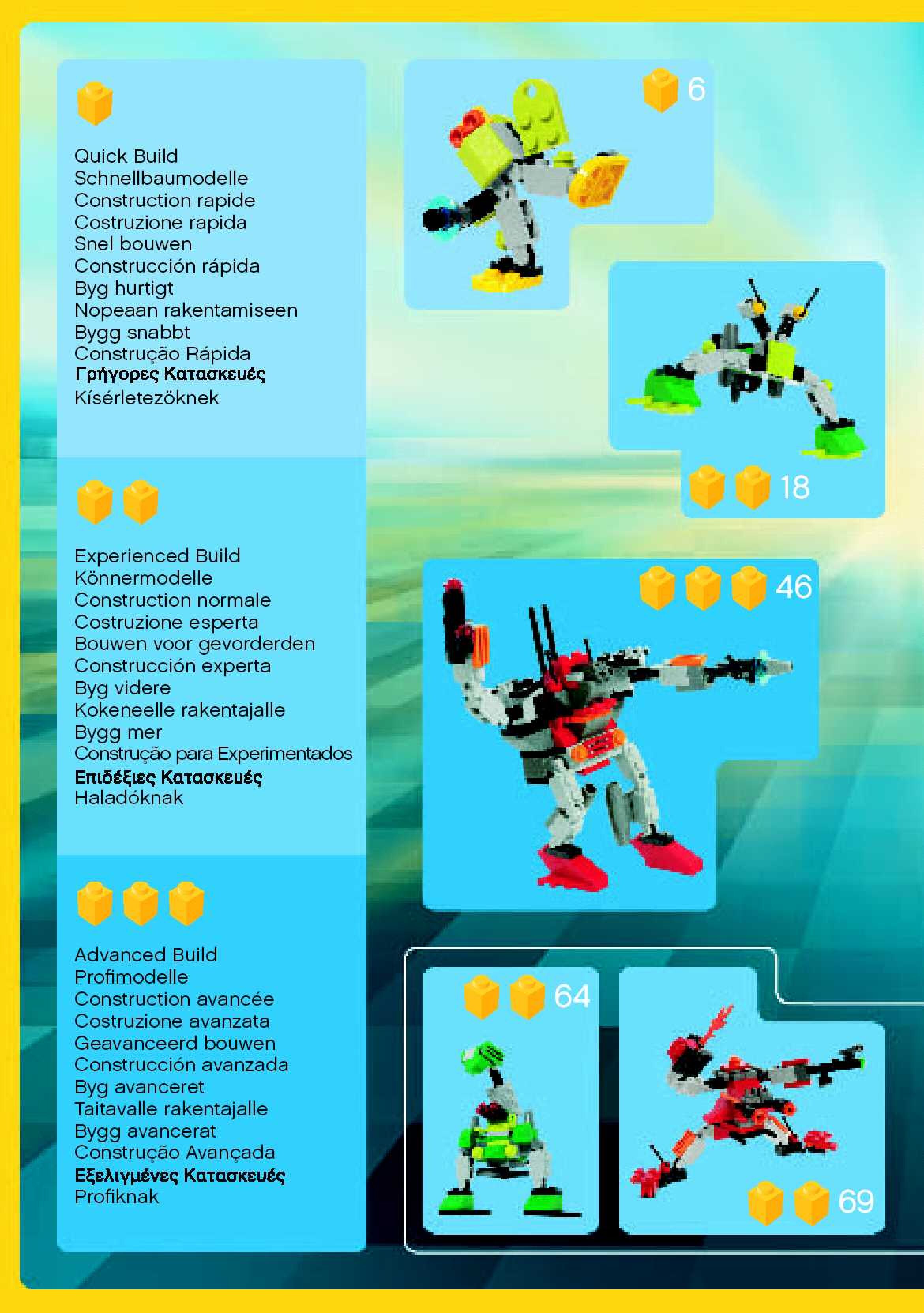 Quick Build
Schnellbaumodelle
Construction rapide
Costruzione rapida
Snel bouwen
Construcción rápida
Byg hurtigt
Nopeaan rakentamiseen
Bygg snabbt
Construção Rápida
Γρήγορες Κατασκευές
Kísérletezöknek

Experienced Build
Könnermodelle
Construction normale
Costruzione esperta
Bouwen voor gevorderden
Construcción experta
Byg videre
Kokeneelle rakentajalle
Bygg mer
Construção para Experimentados
Επιδέξιες Κατασκευές
Haladóknak

Advanced Build
Profimodelle
Construction avancée
Costruzione avanzata
Geavanceerd bouwen
Construcción avanzada
Byg avanceret
Taitavalle rakentajalle
Bygg avancerat
Construção Avançada
Εξελιγμένες Κατασκευές
Profiknak

6

18

46

64

69