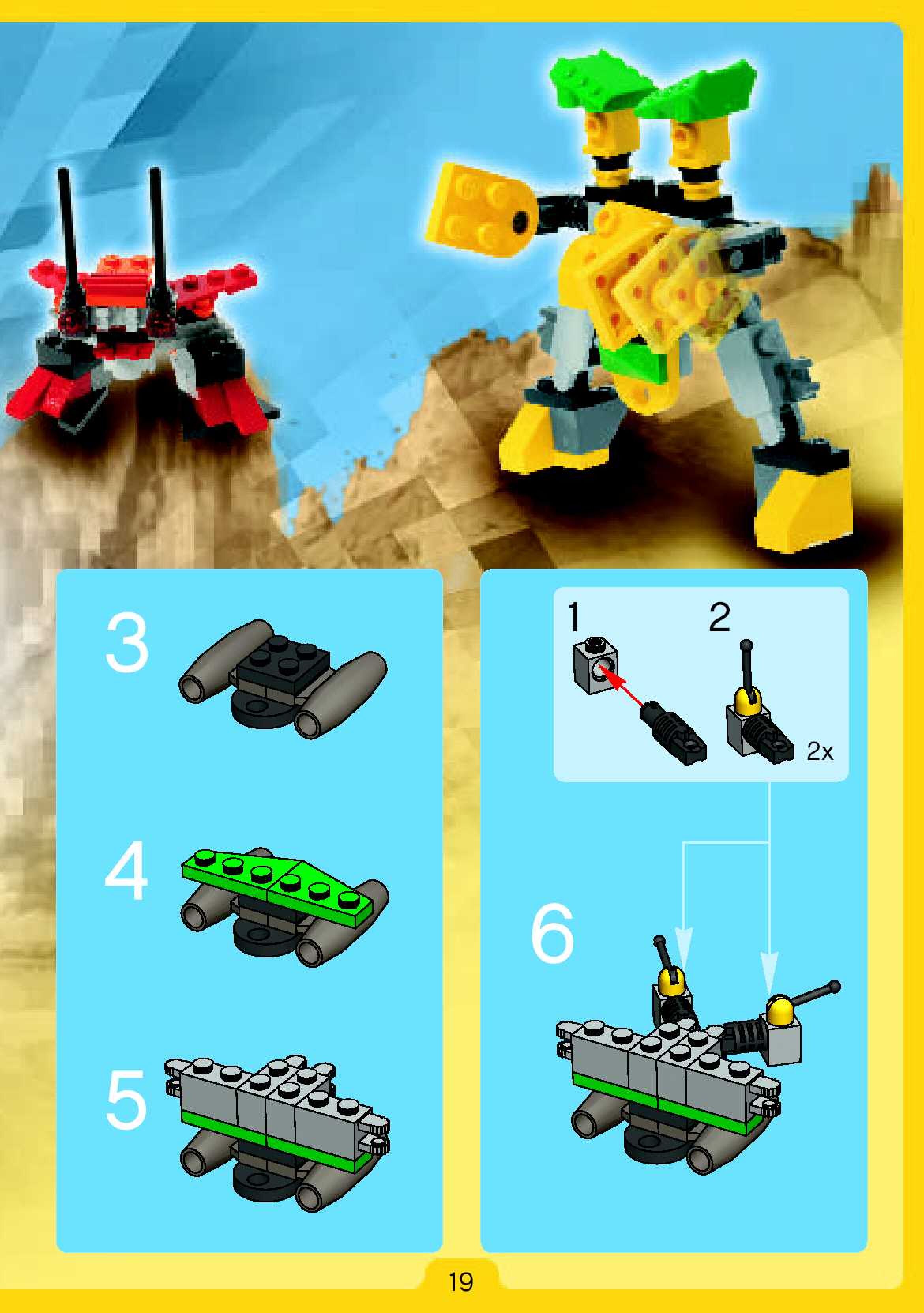 3

4

5

1
2
2x

6

19