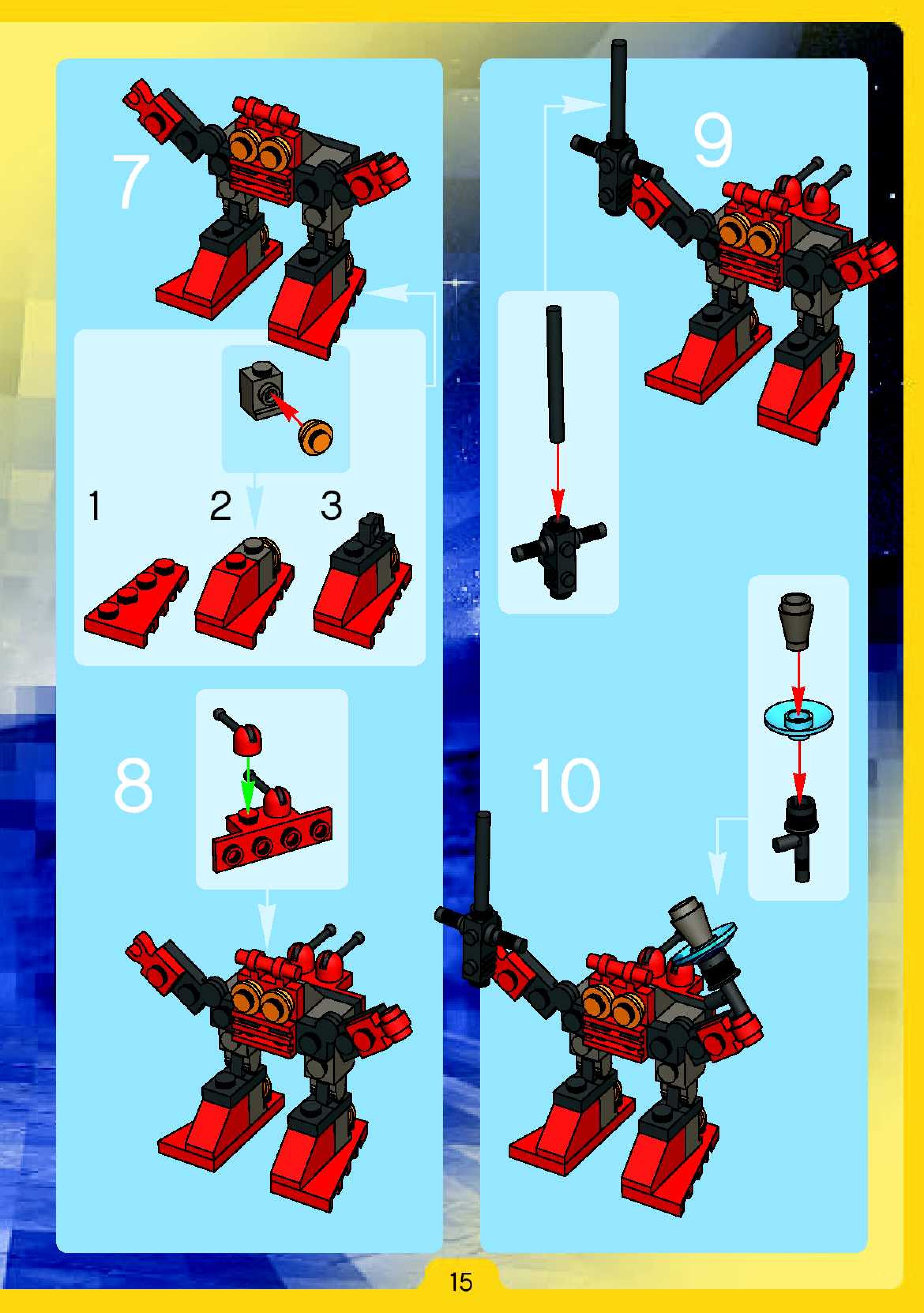 7

1 2 3

8

9

10

15