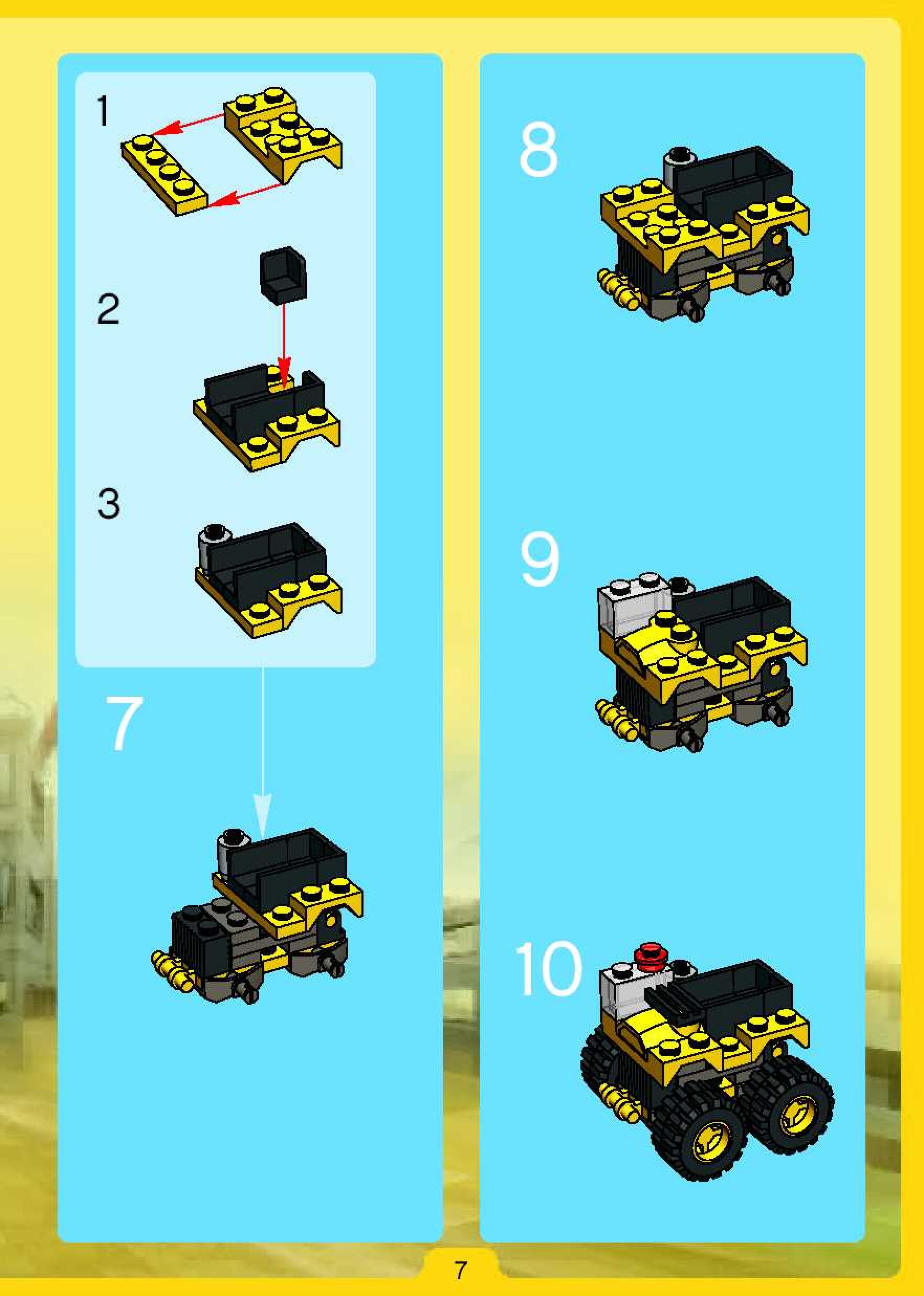 1

2

3

7

8

9

10

7