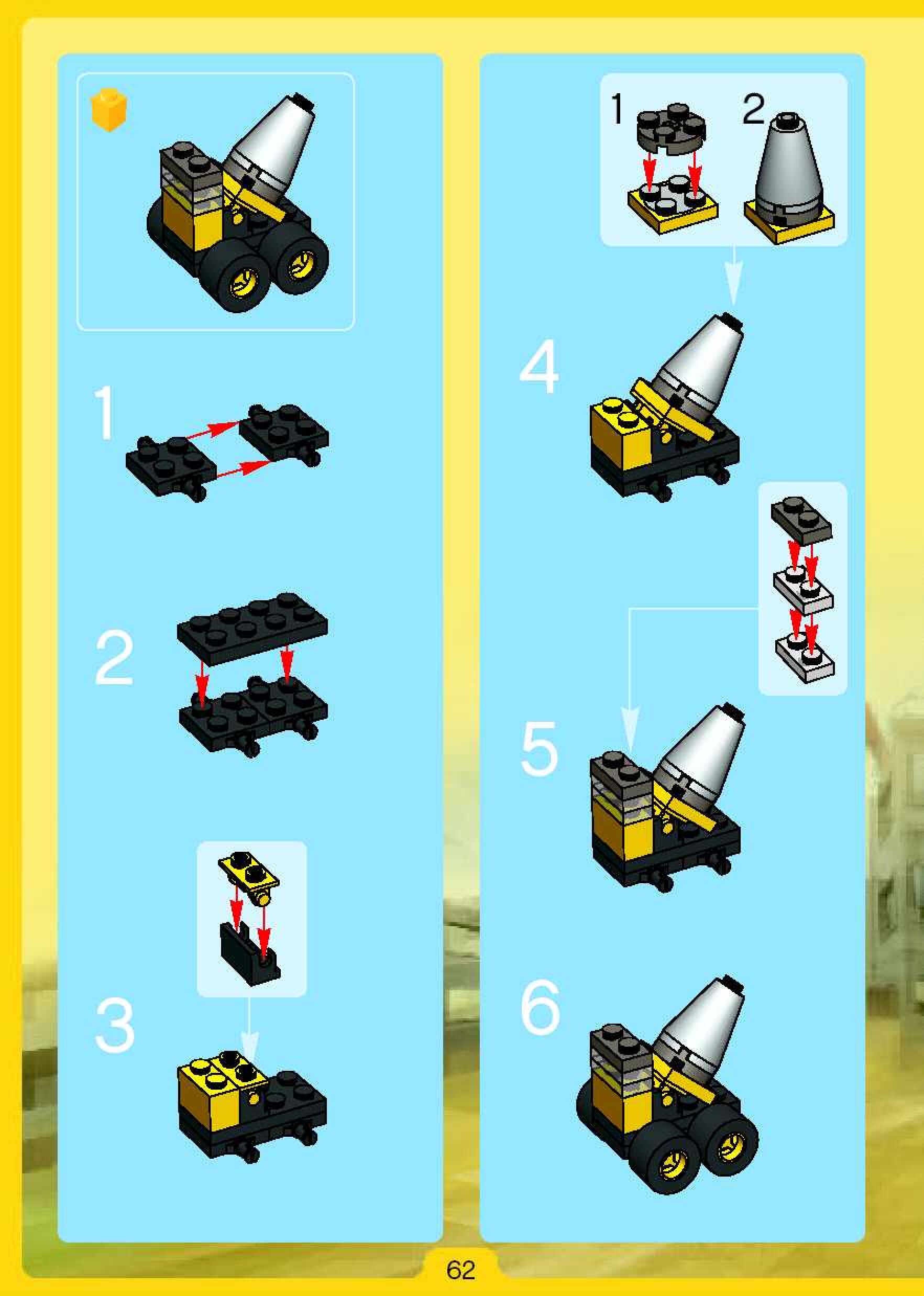 1

2

3

1 2

4

5

6

62