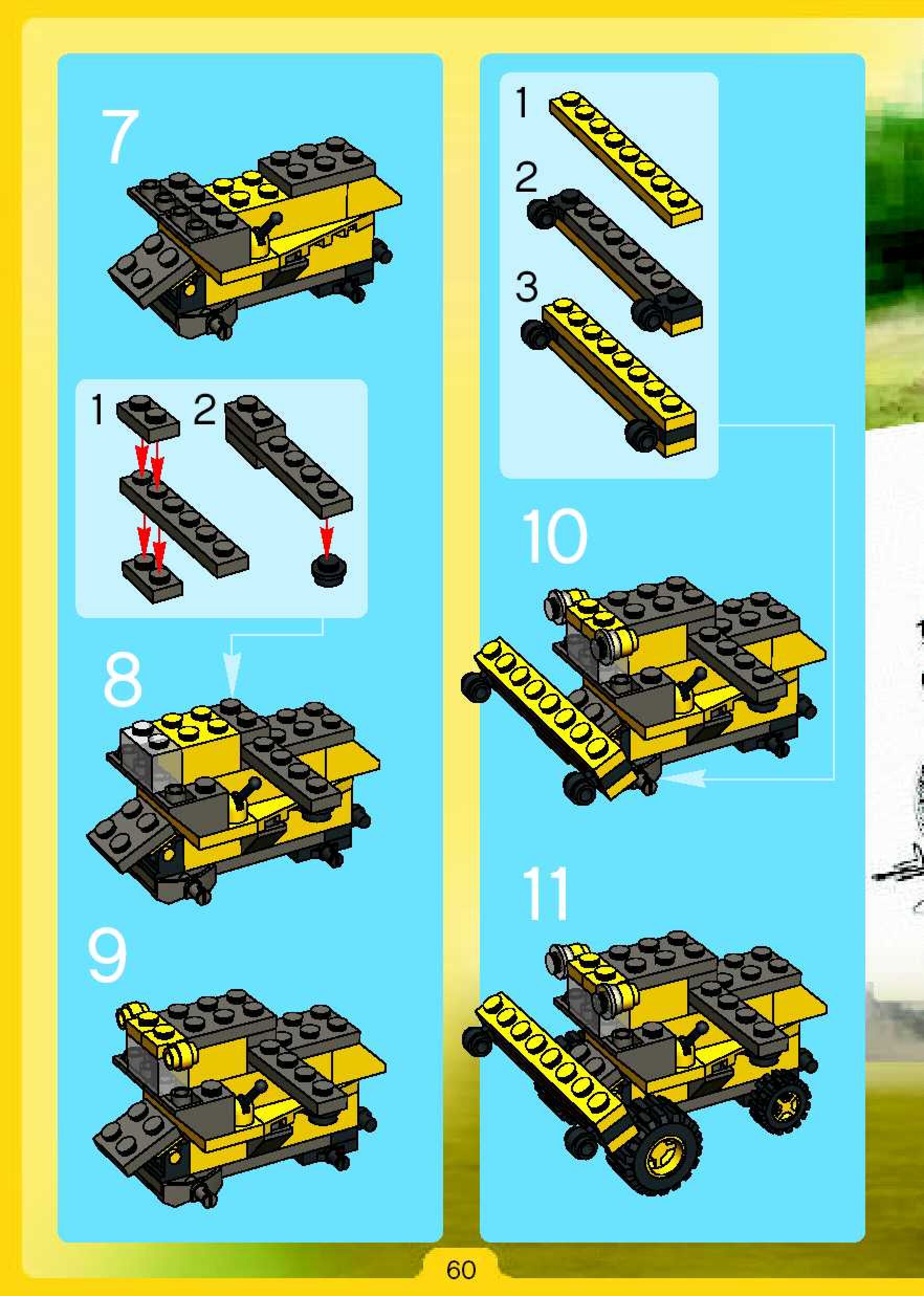 7

1 2

8

9

1

2

3

10

11

60