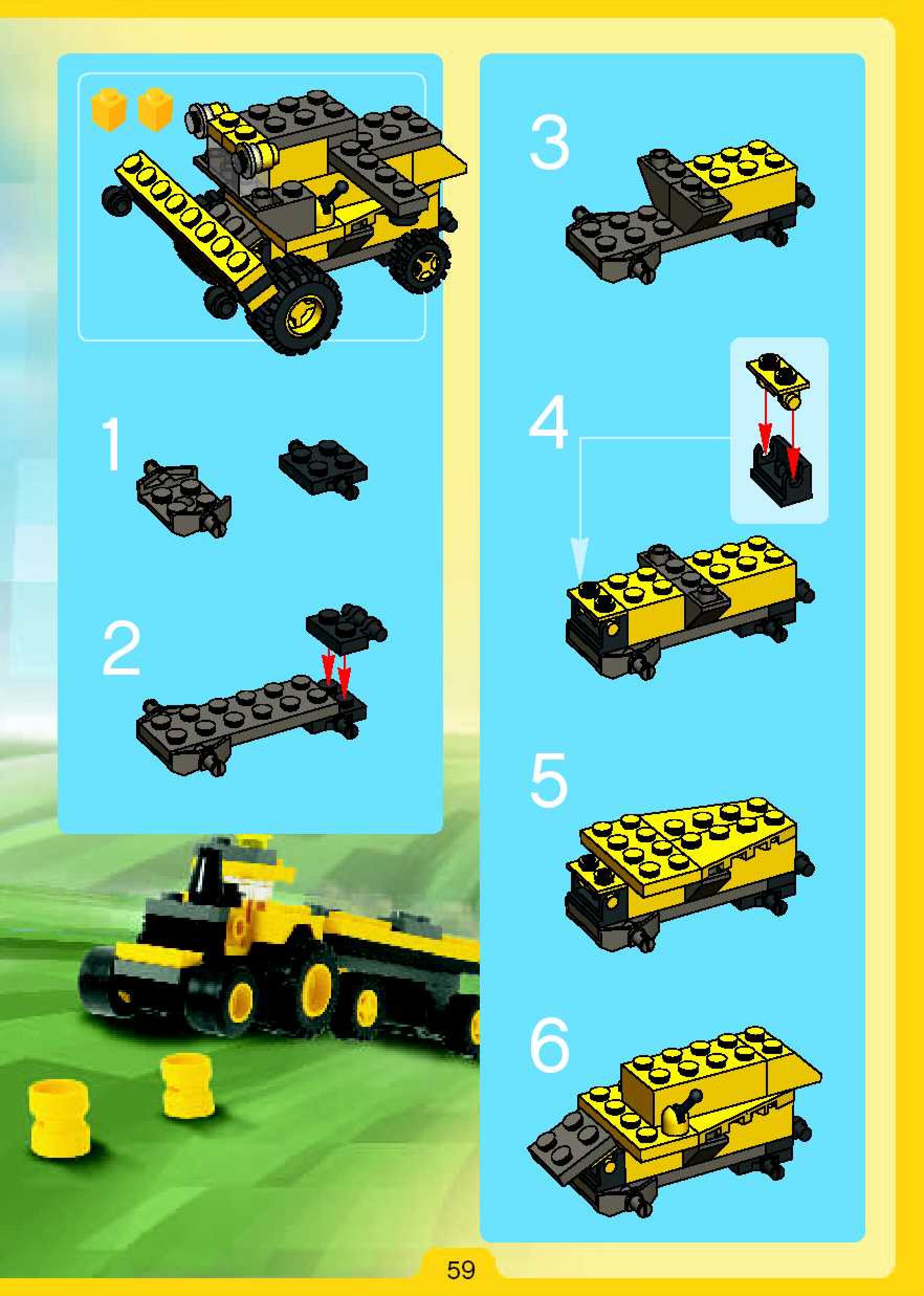 1

2

3

4

5

6

59