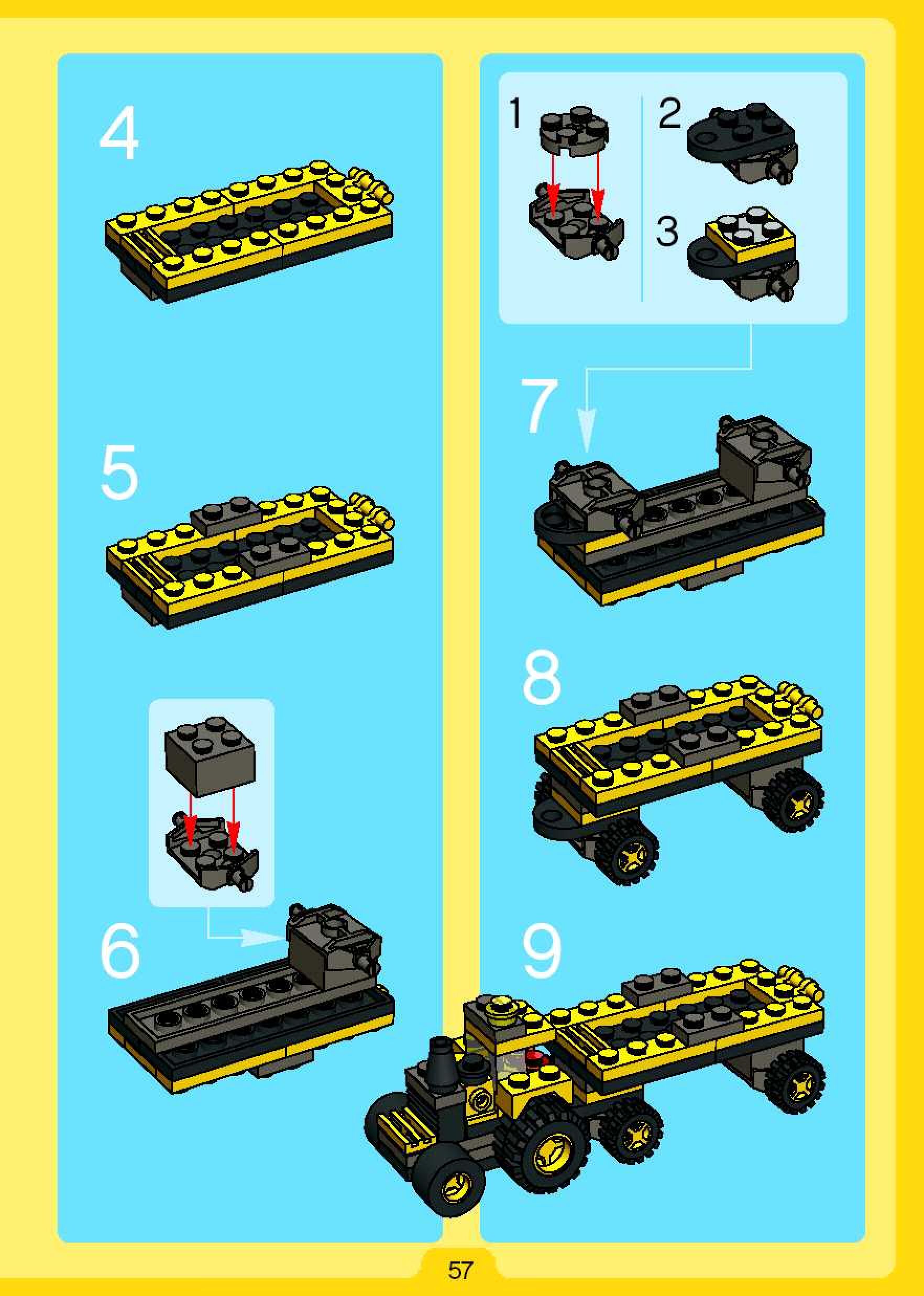 4

5

6

1

2

3

7

8

9

57