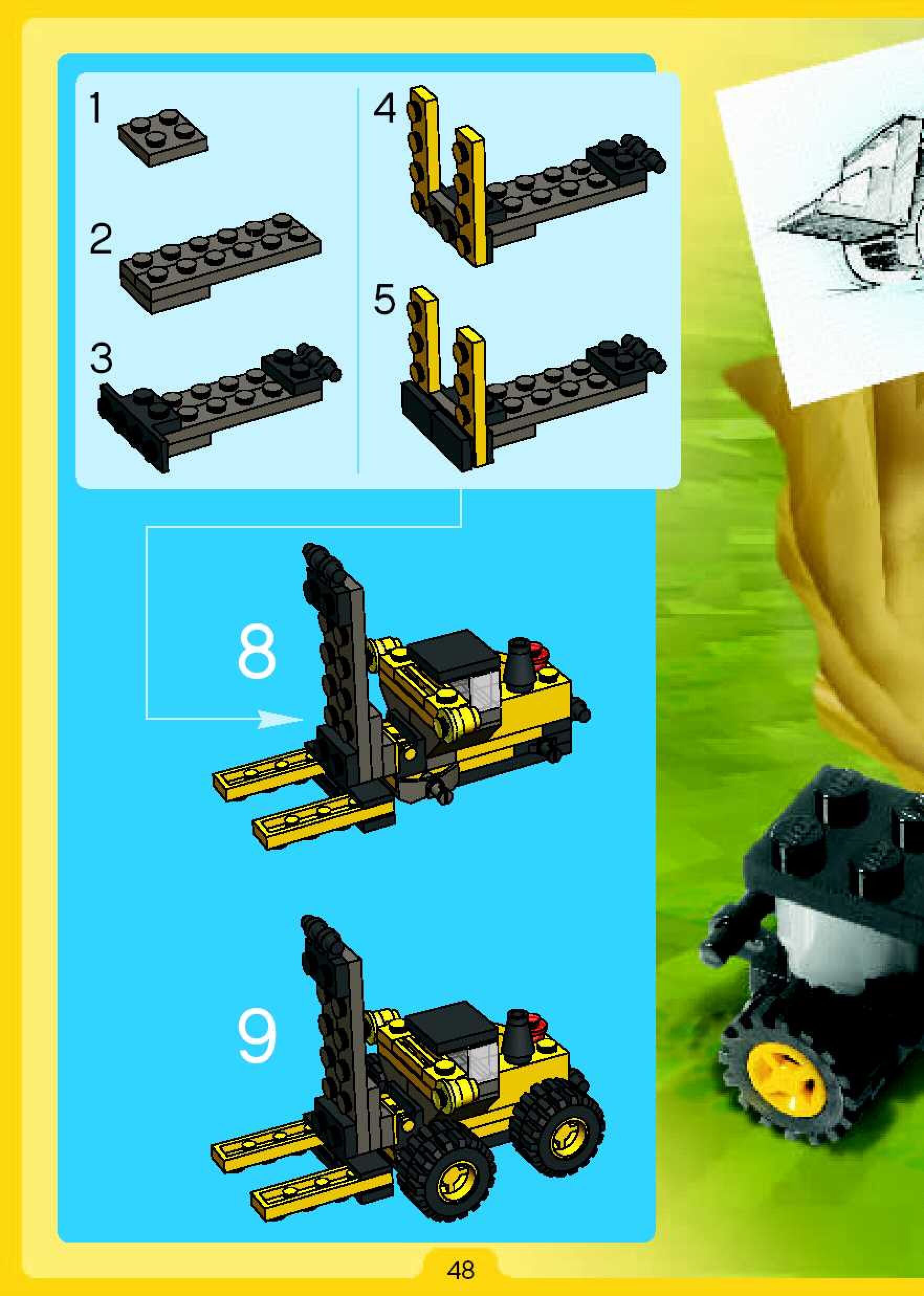 1

2

3

4

5

8

9

48