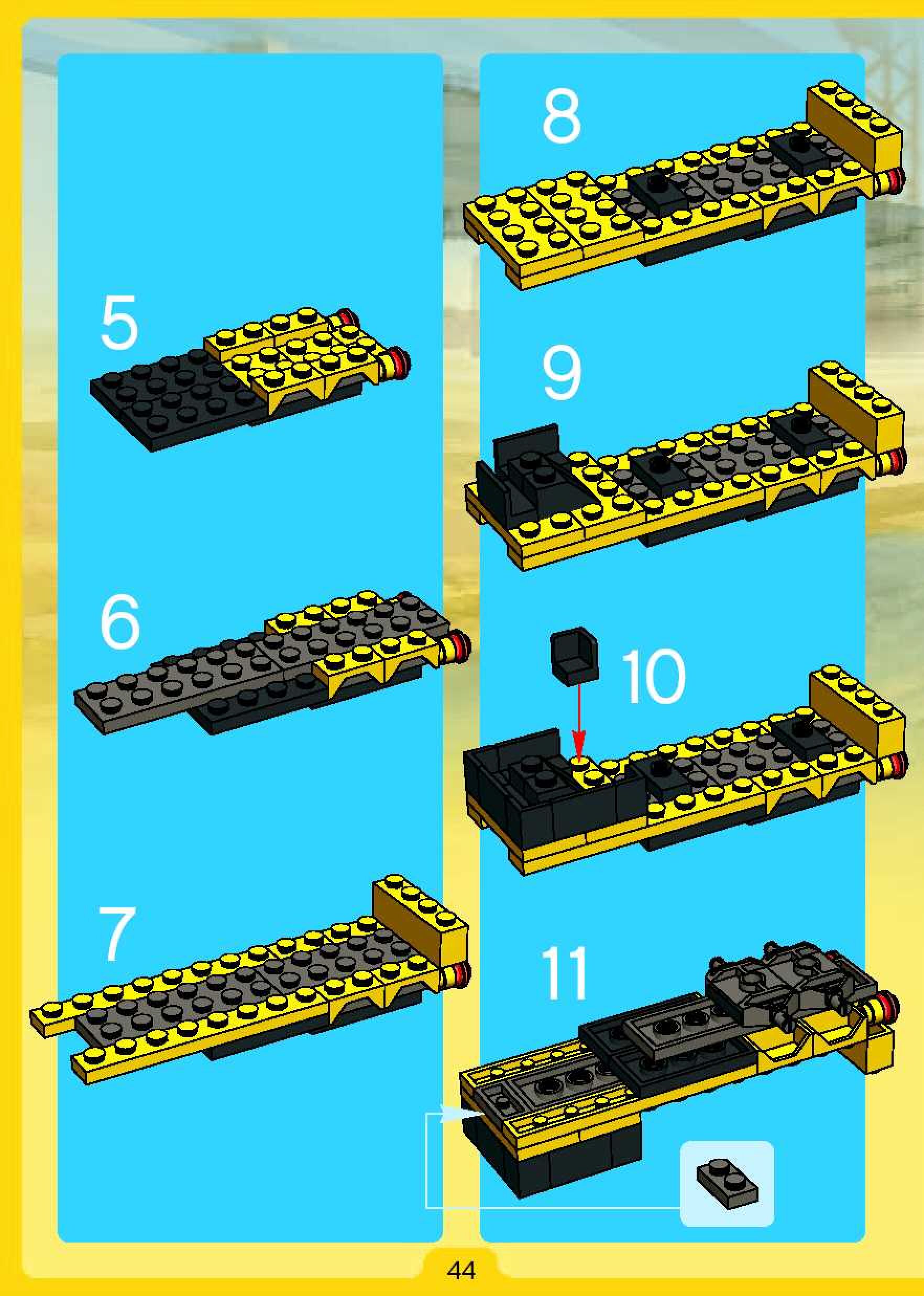 5

6

7

8

9

10

11

44