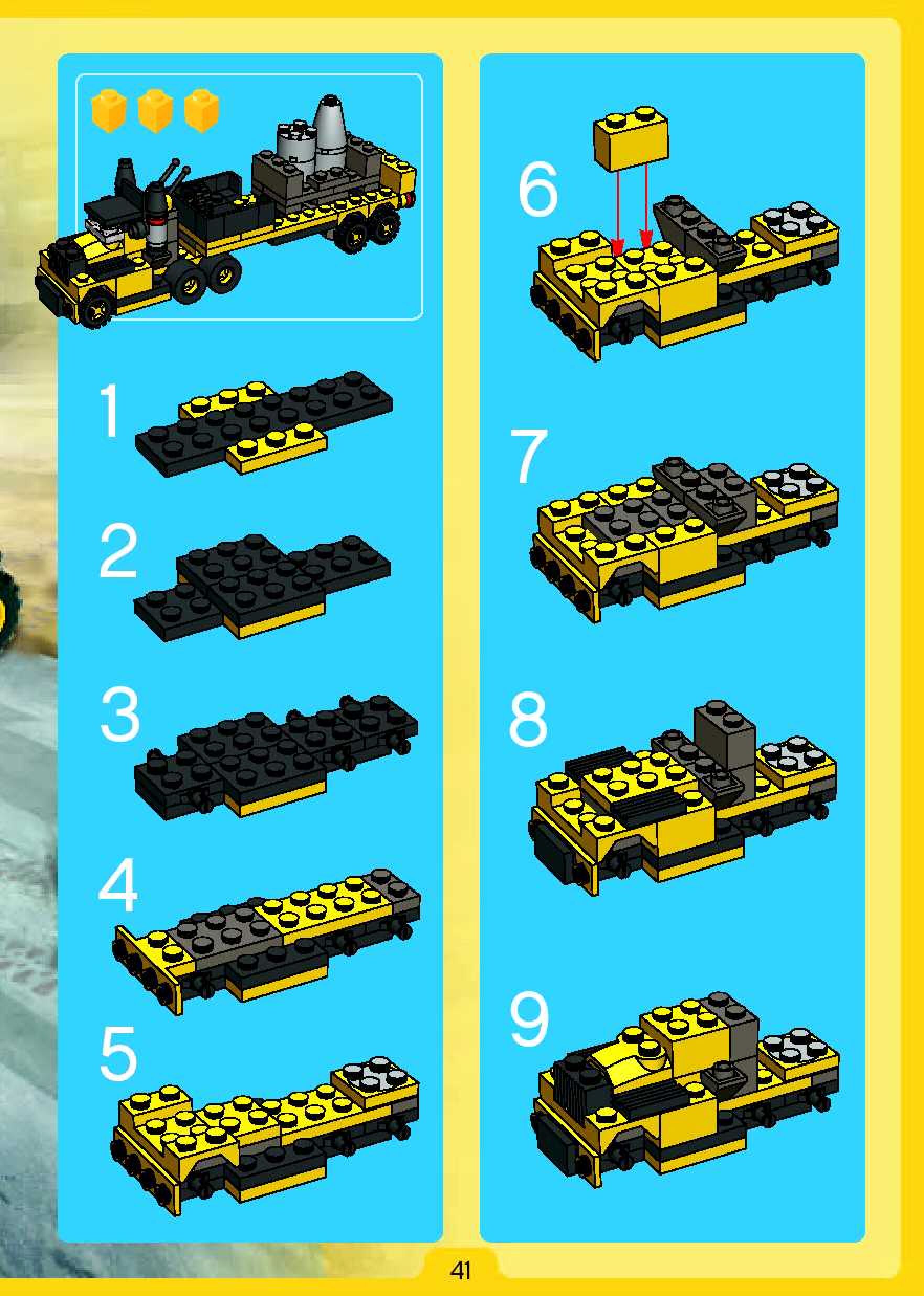 1

2

3

4

5

6

7

8

9

41