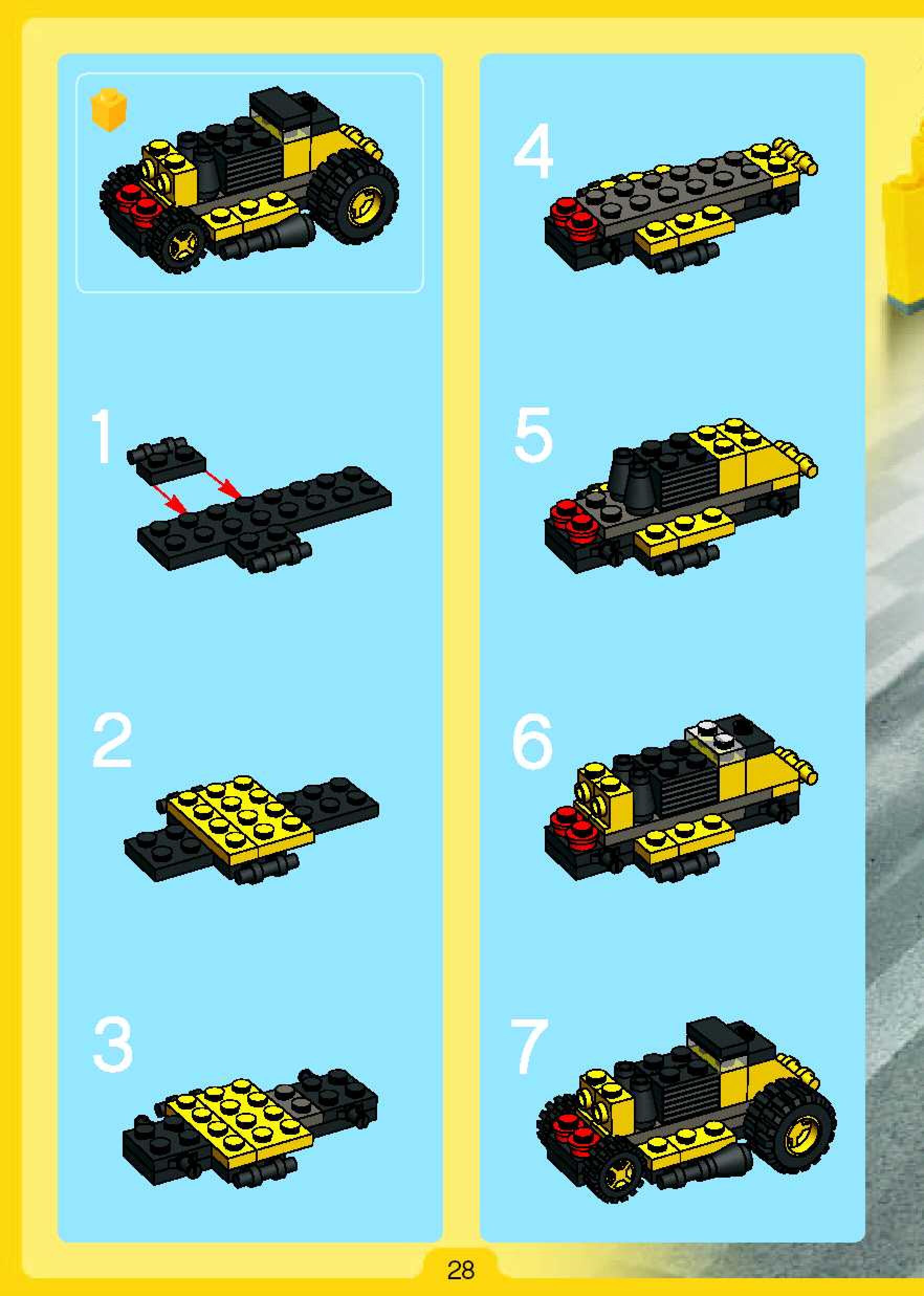 1

2

3

4

5

6

7

28