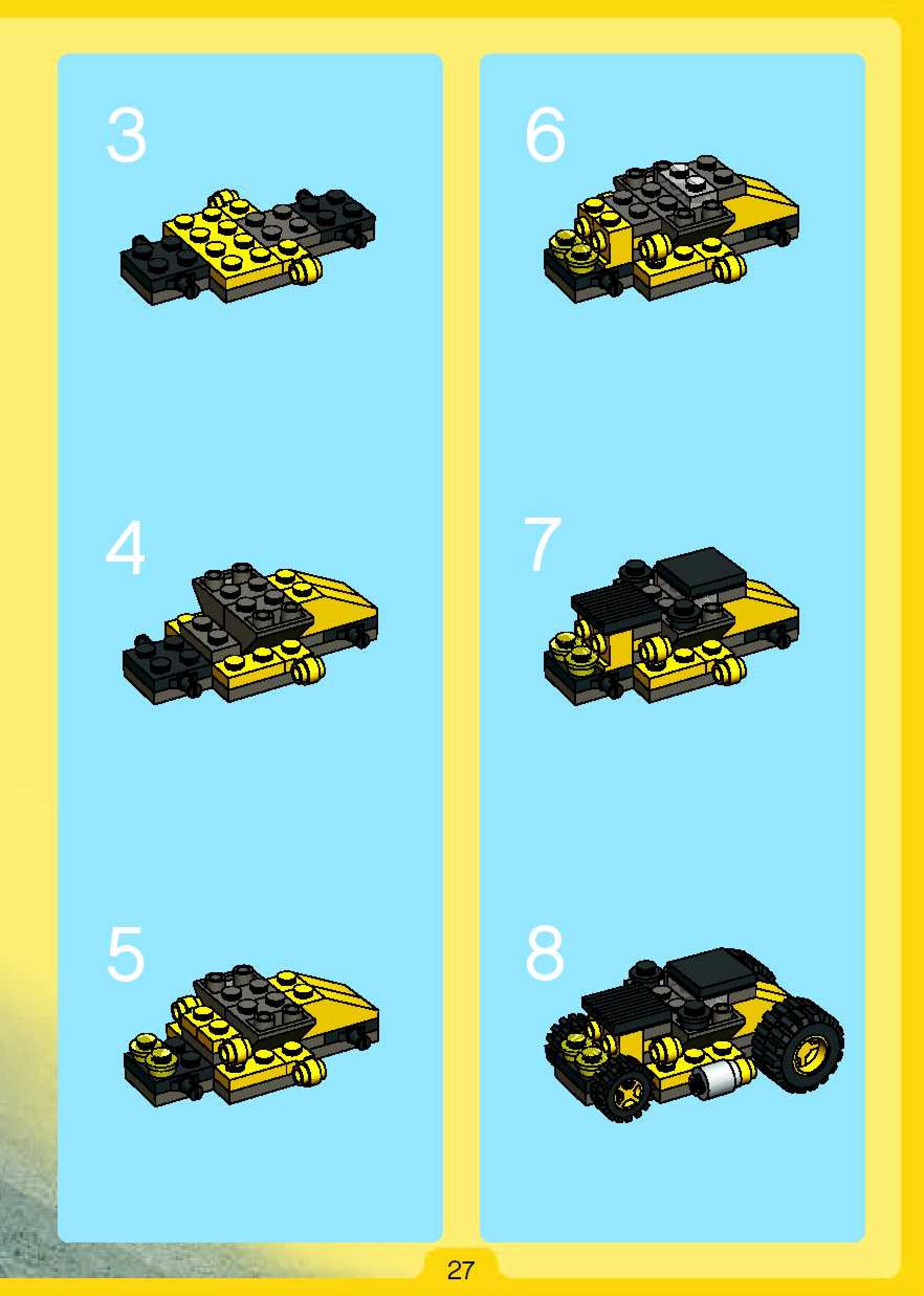 3

4

5

6

7

8

27