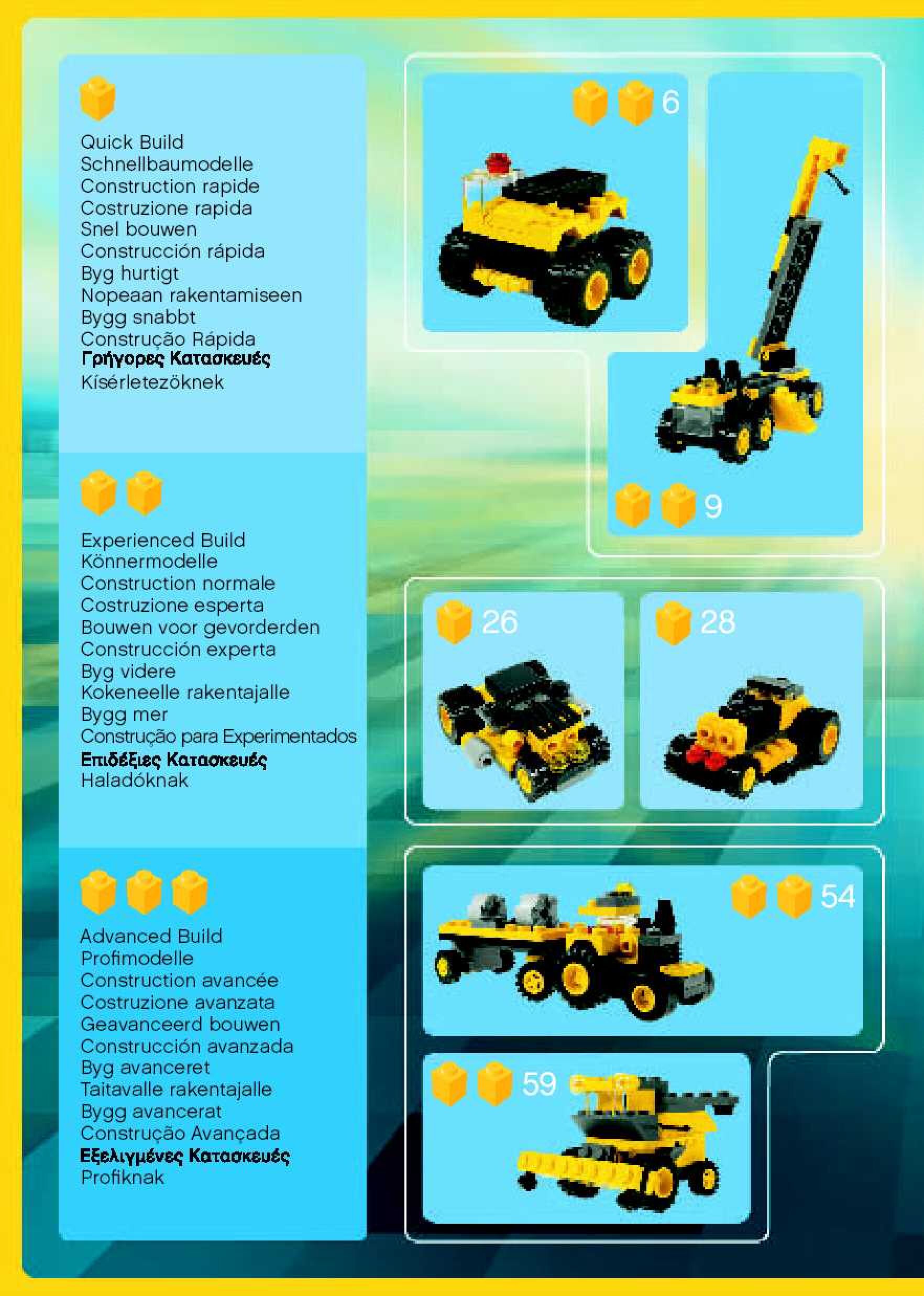 Quick Build
Schnellbaumodelle
Construction rapide
Costruzione rapida
Snel bouwen
Construcción rápida
Byg hurtigt
Nopeaan rakentamiseen
Bygg snabbt
Construção Rápida
Γρήγορες Κατασκευές
Kísérletezöknek

Experienced Build
Könnermodelle
Construction normale
Costruzione esperta
Bouwen voor gevorderden
Construcción experta
Byg videre
Kokeneelle rakentajalle
Bygg mer
Construção para Experimentados
Επιδέξιες Κατασκευές
Haladóknak

Advanced Build
Profimodelle
Construction avancée
Costruzione avanzata
Geavanceerd bouwen
Construcción avanzada
Byg avanceret
Taitavalle rakentajalle
Bygg avancerat
Construção Avançada
Εξελιγμένες Κατασκευές
Profiknak

6

9

26

28

54

59