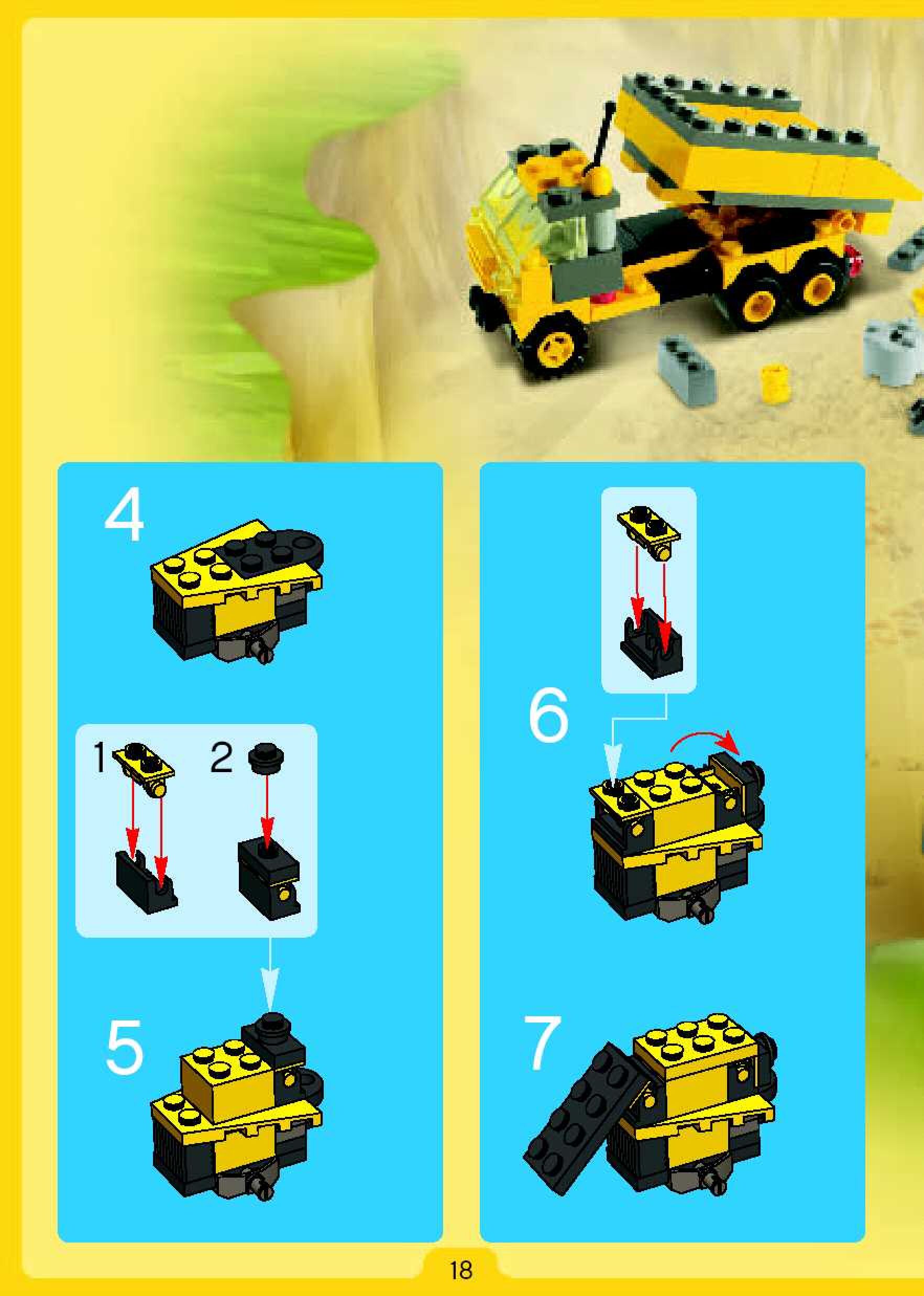 4

1

2

5

6

7

18