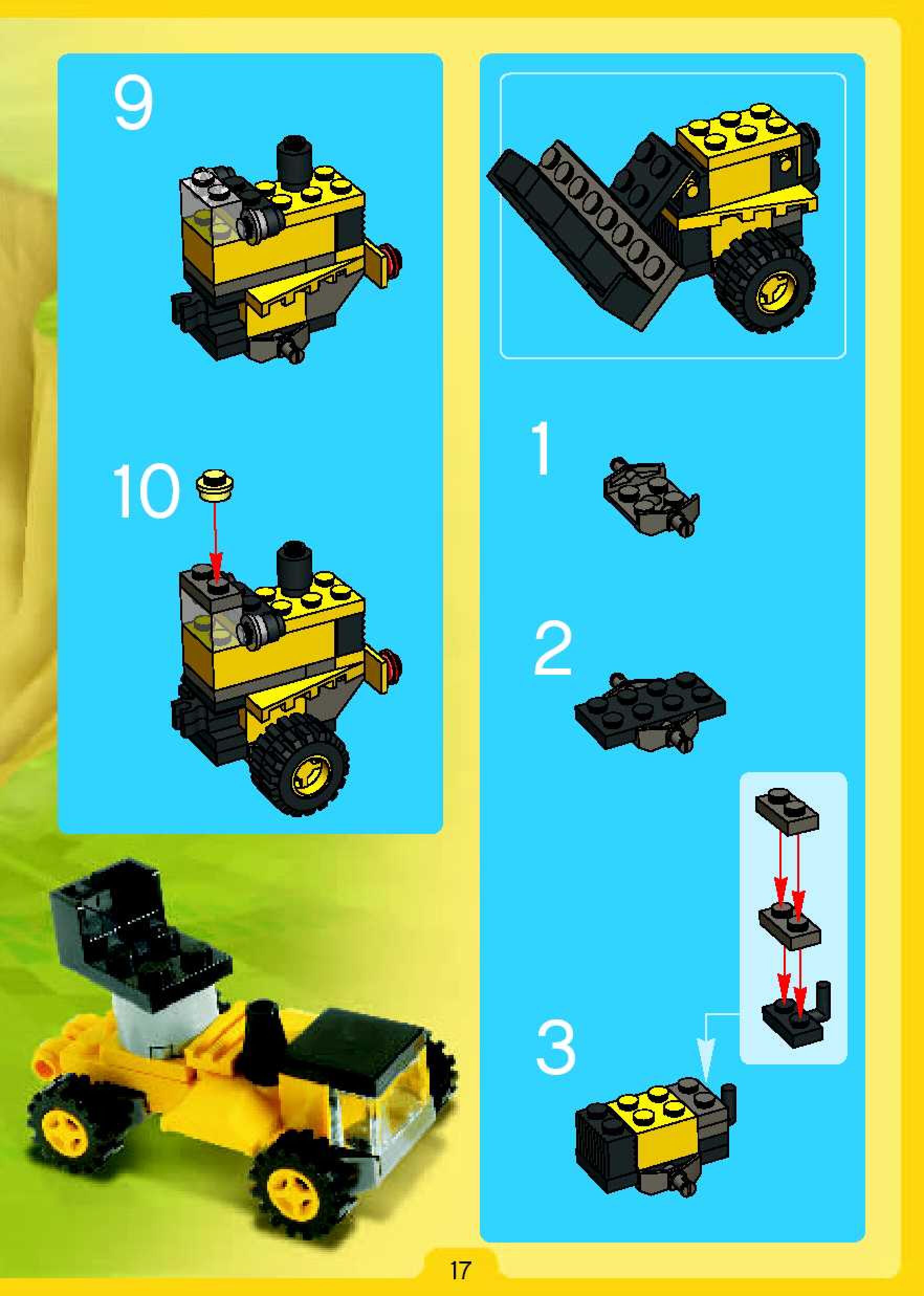 9

10

1

2

3

17