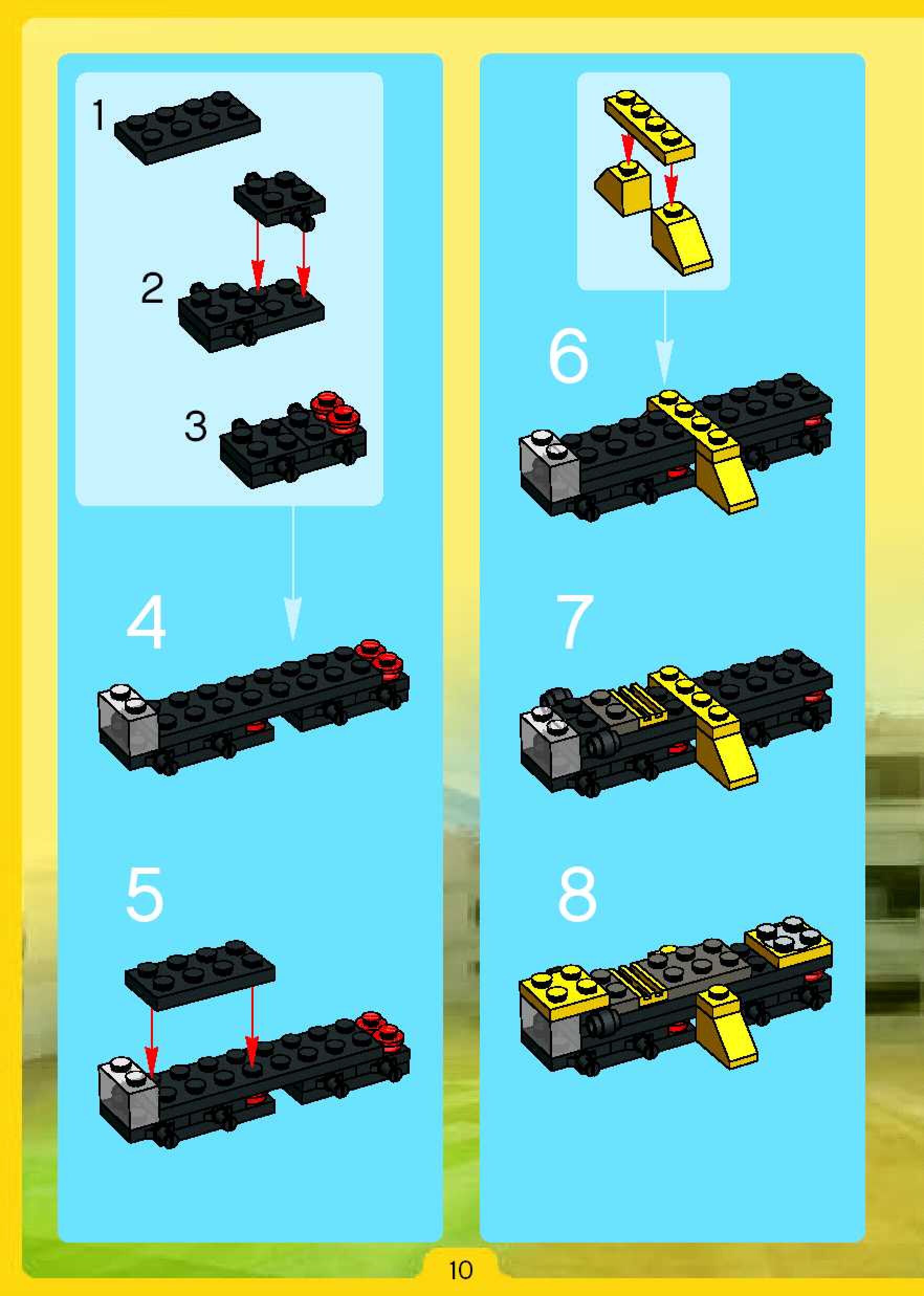 1

2

3

4

5

6

7

8

10