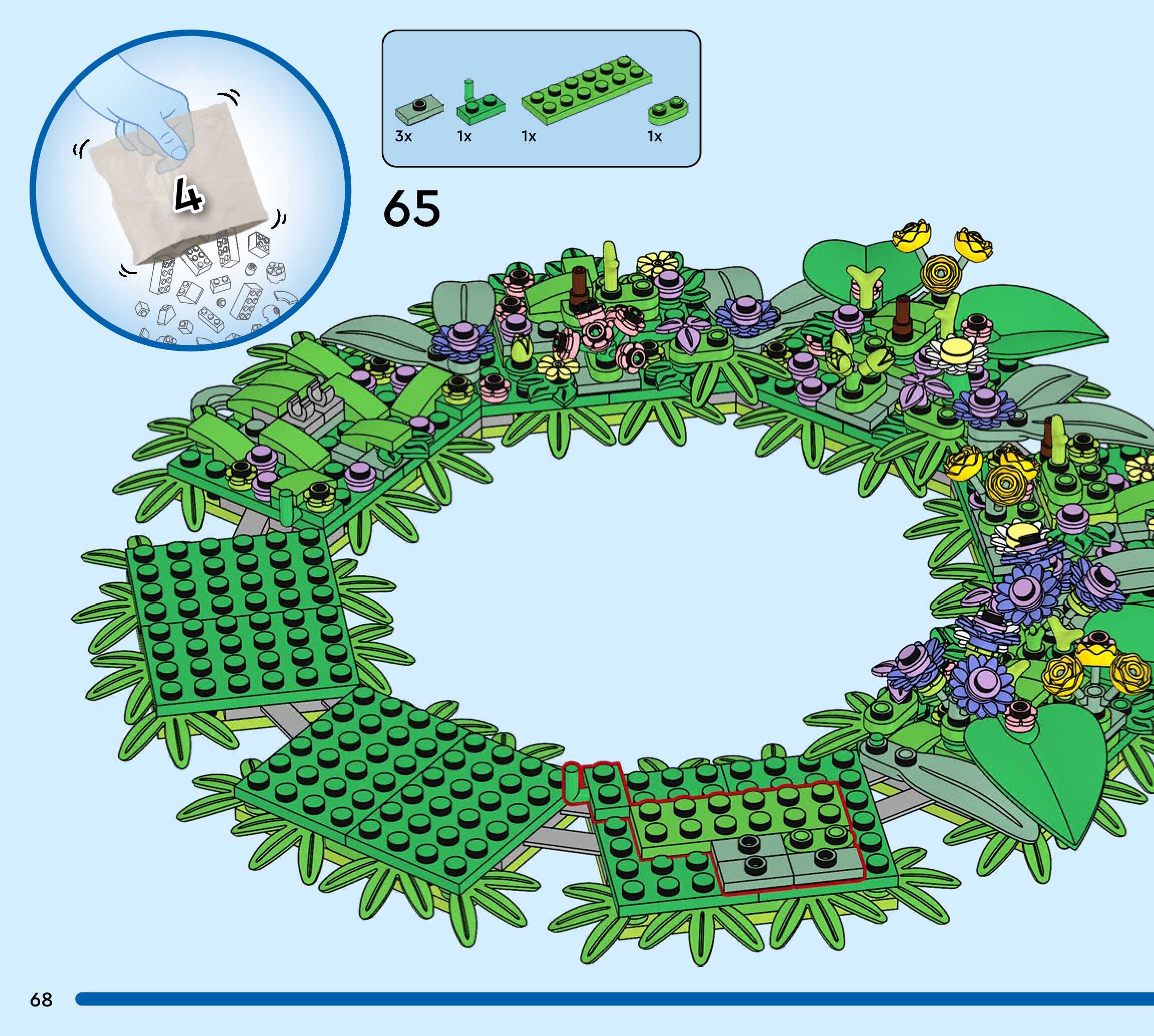 4

3x 1x 1x 1x

65

68