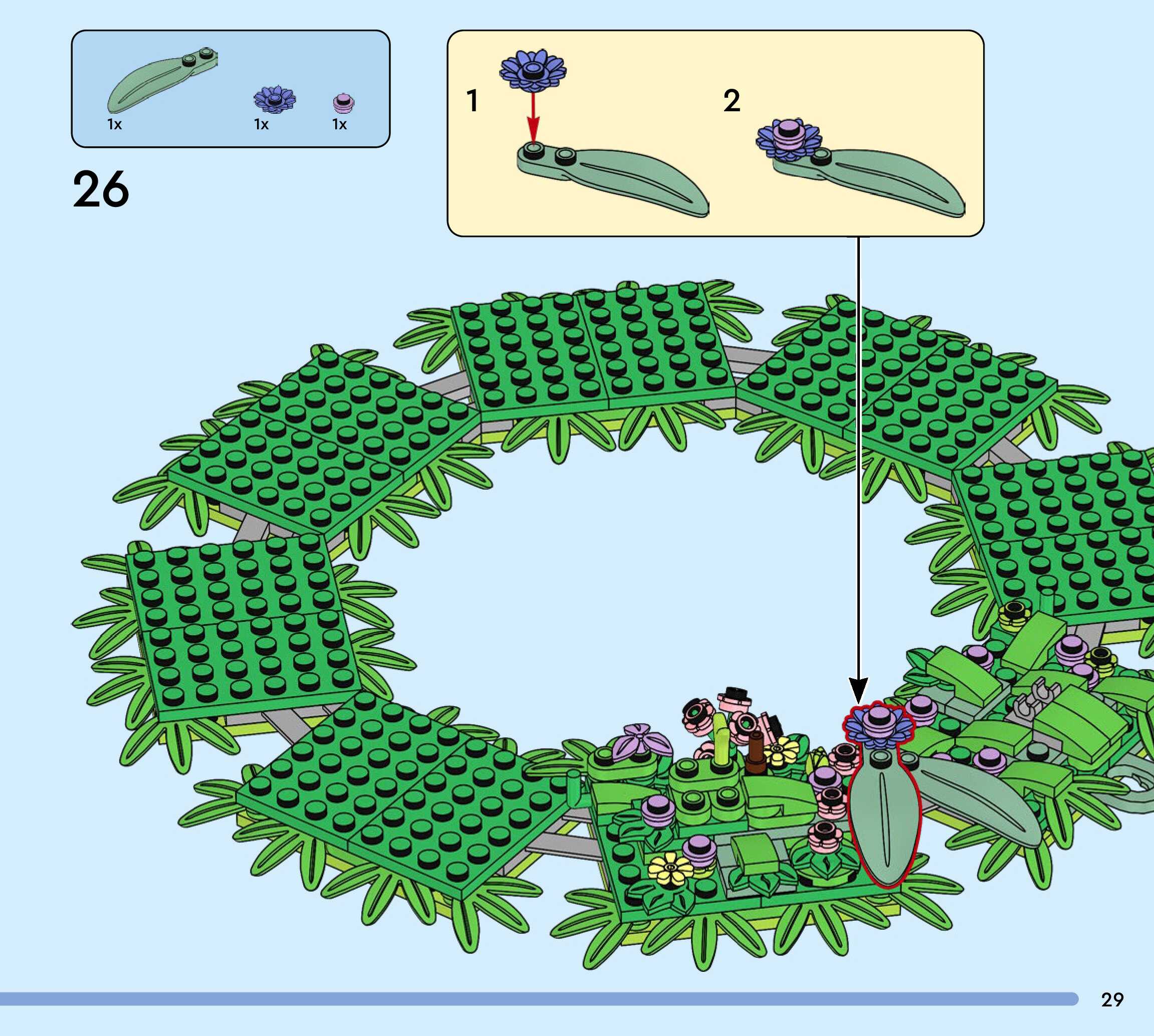 1x
1x
1x

26

1

2

29