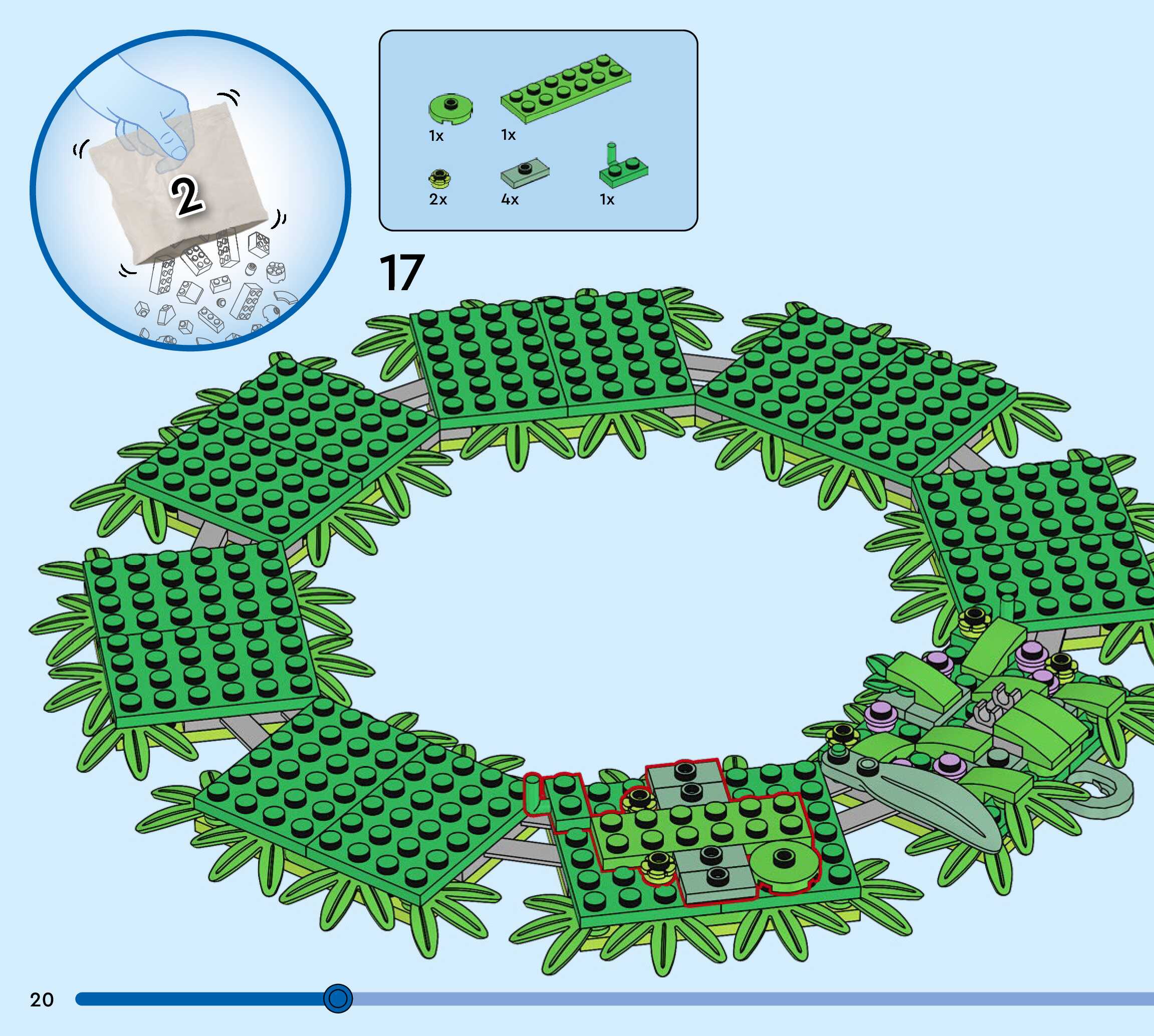 2

1x 1x

2x 4x 1x

17

20