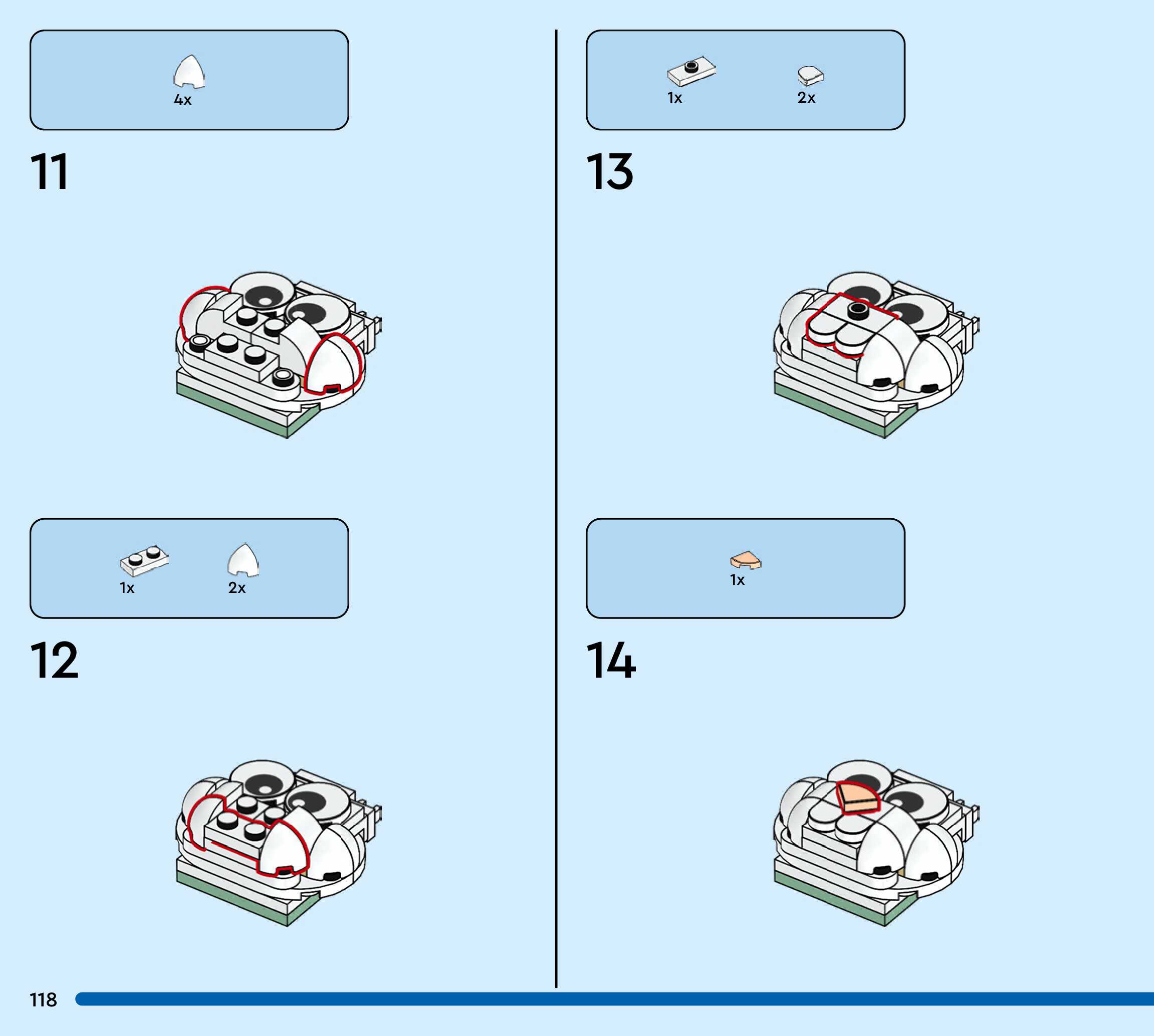 4x

11

1x 2x

12

1x 2x

13

1x

14

118