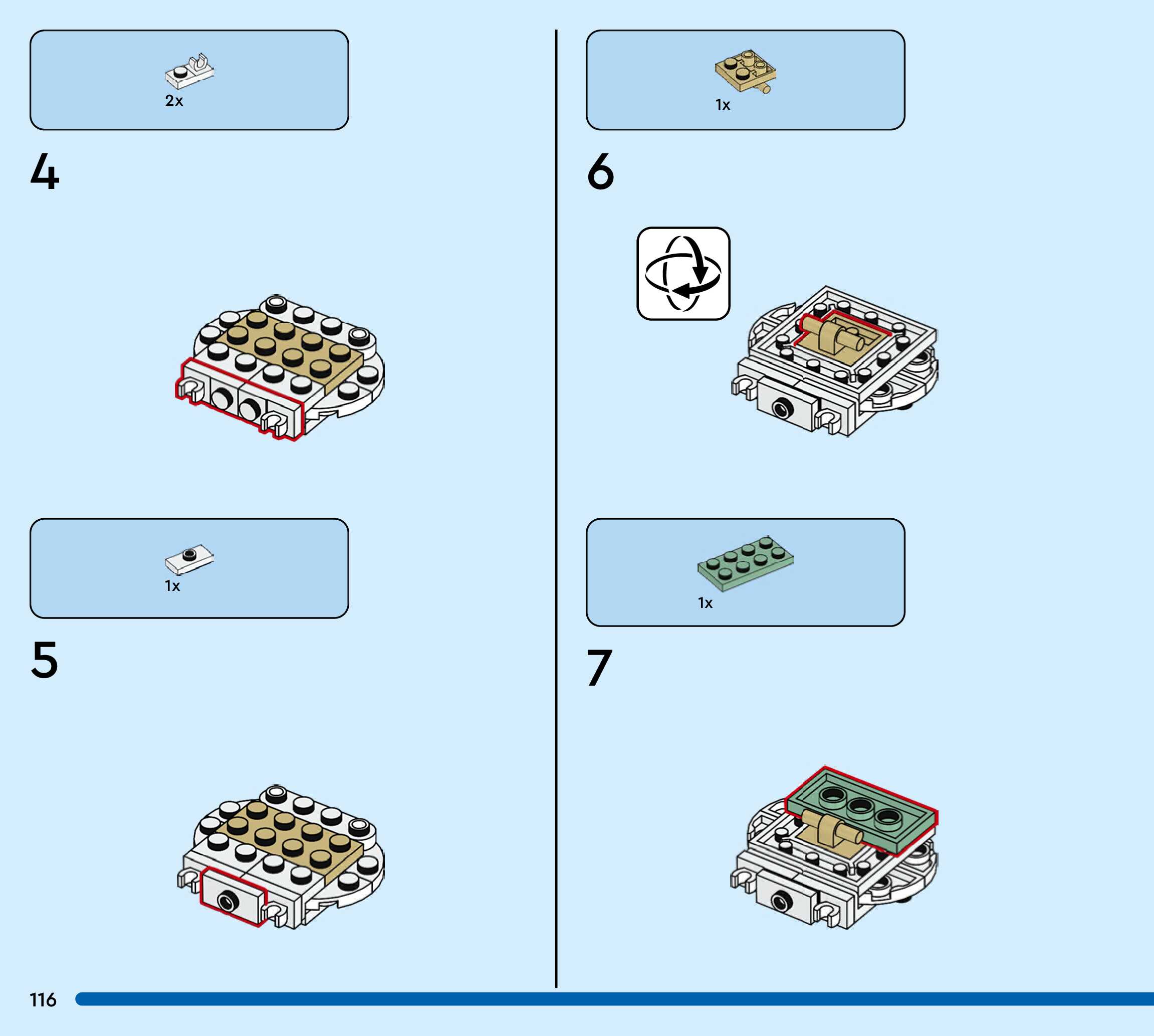 2x

4

1x

5

1x

6

1x

7

116