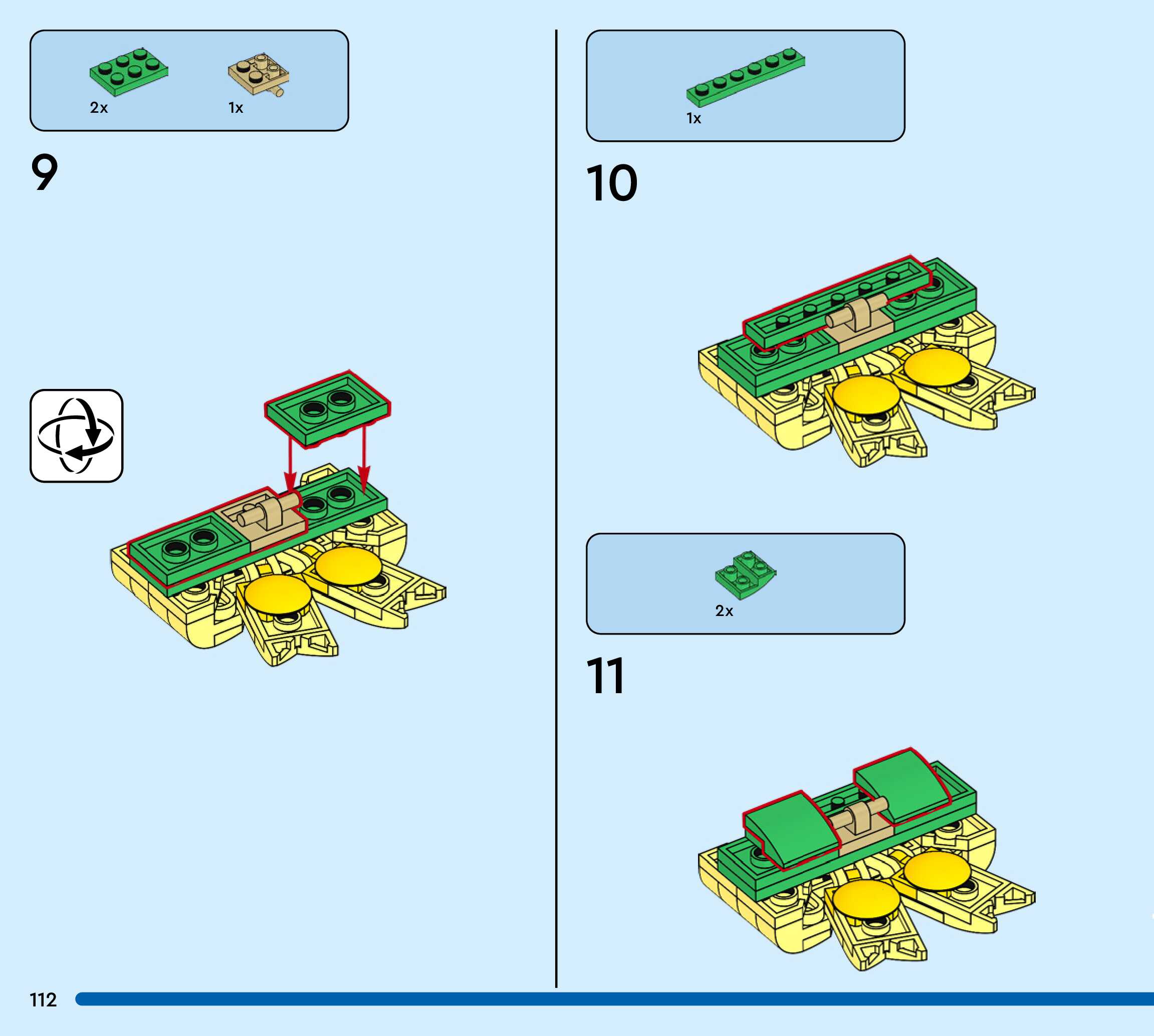 2x
1x

9

1x

10

2x

11

112