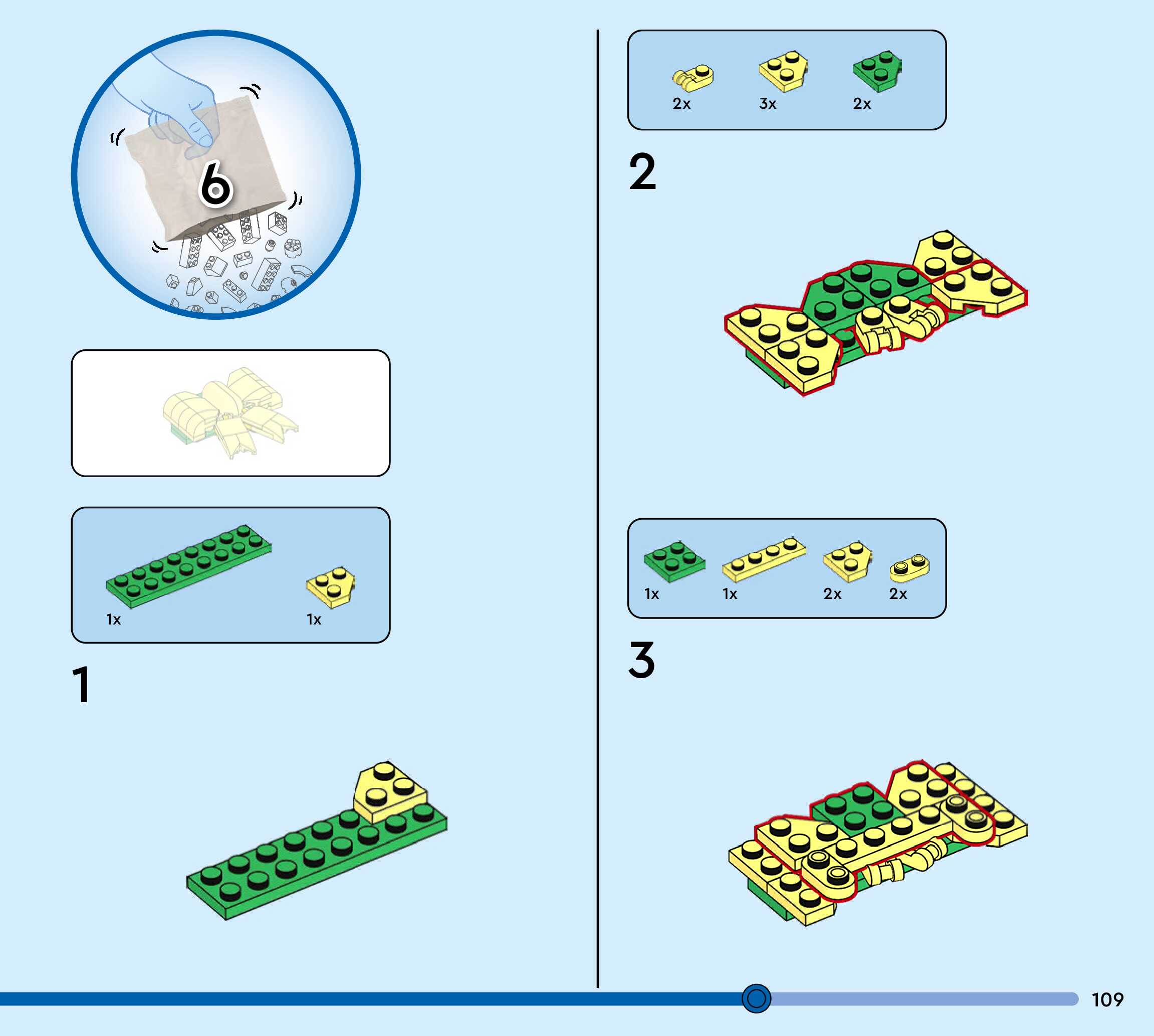 6

1x

1x

1

2x

3x

2x

2

1x

1x

2x

2x

3

109