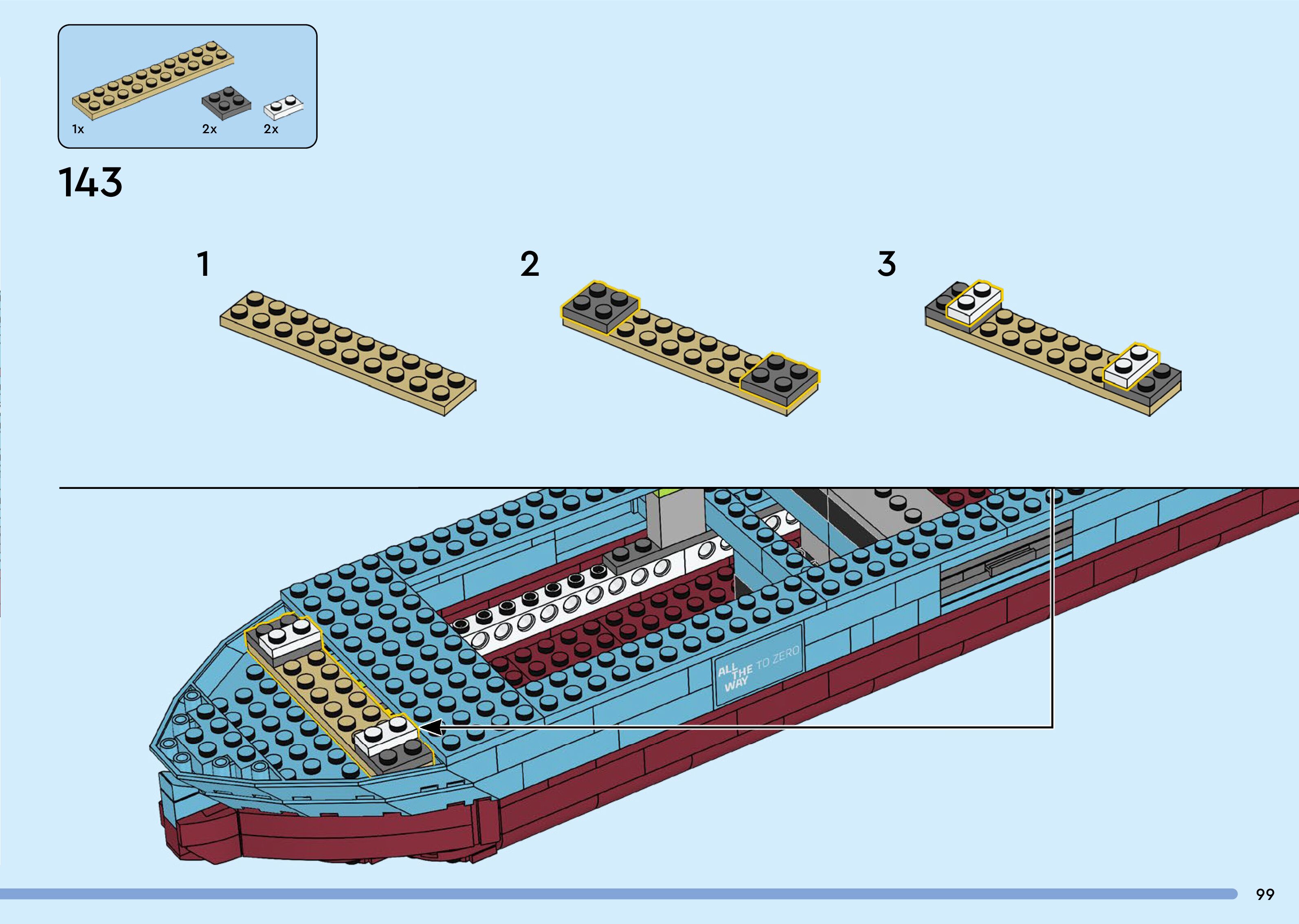 1x
2x
2x

143

1

2

3

ALL THE WAY TO ZERO

99