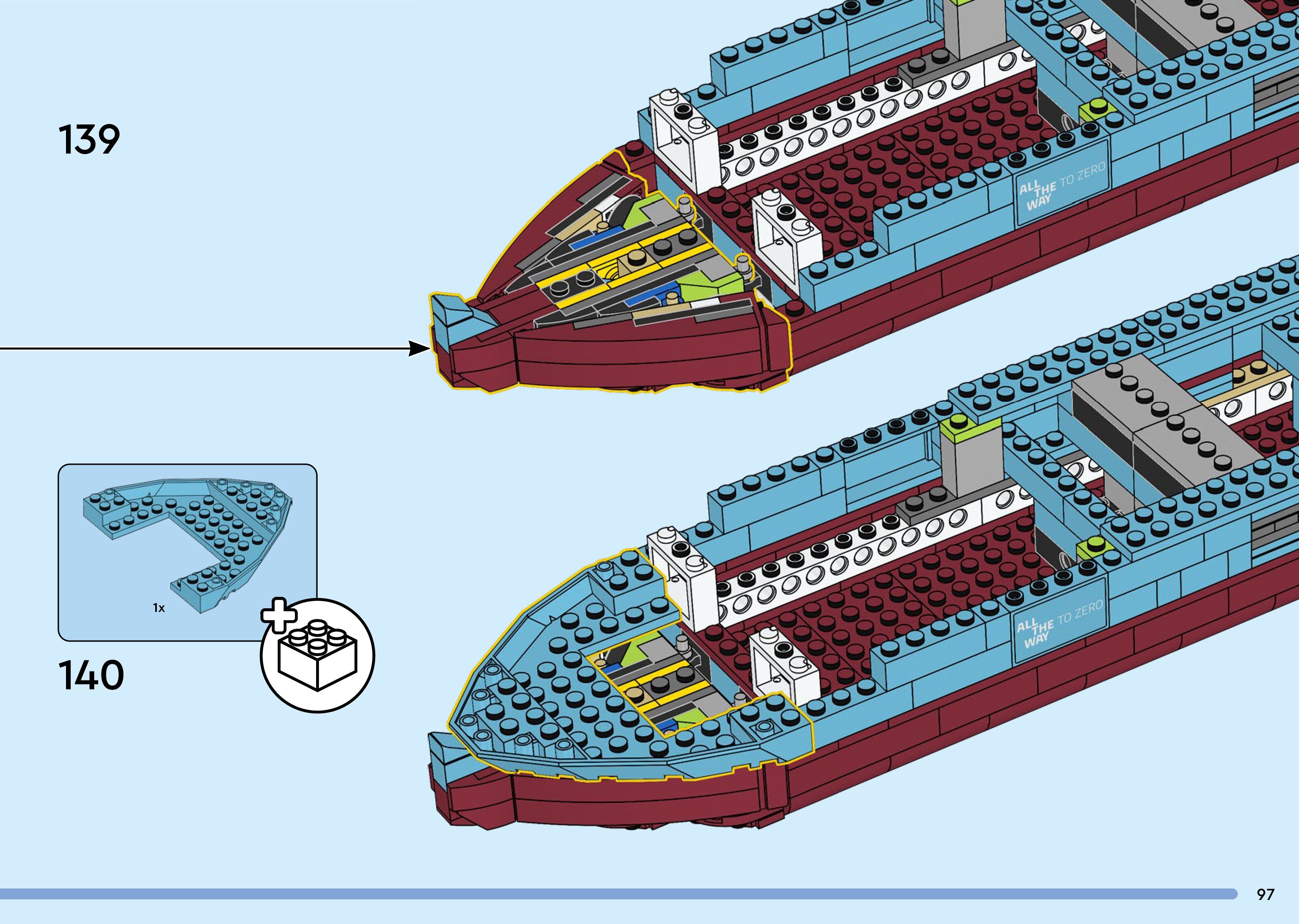 139

ALL THE WAY TO ZERO

1x

140

ALL THE WAY TO ZERO

97