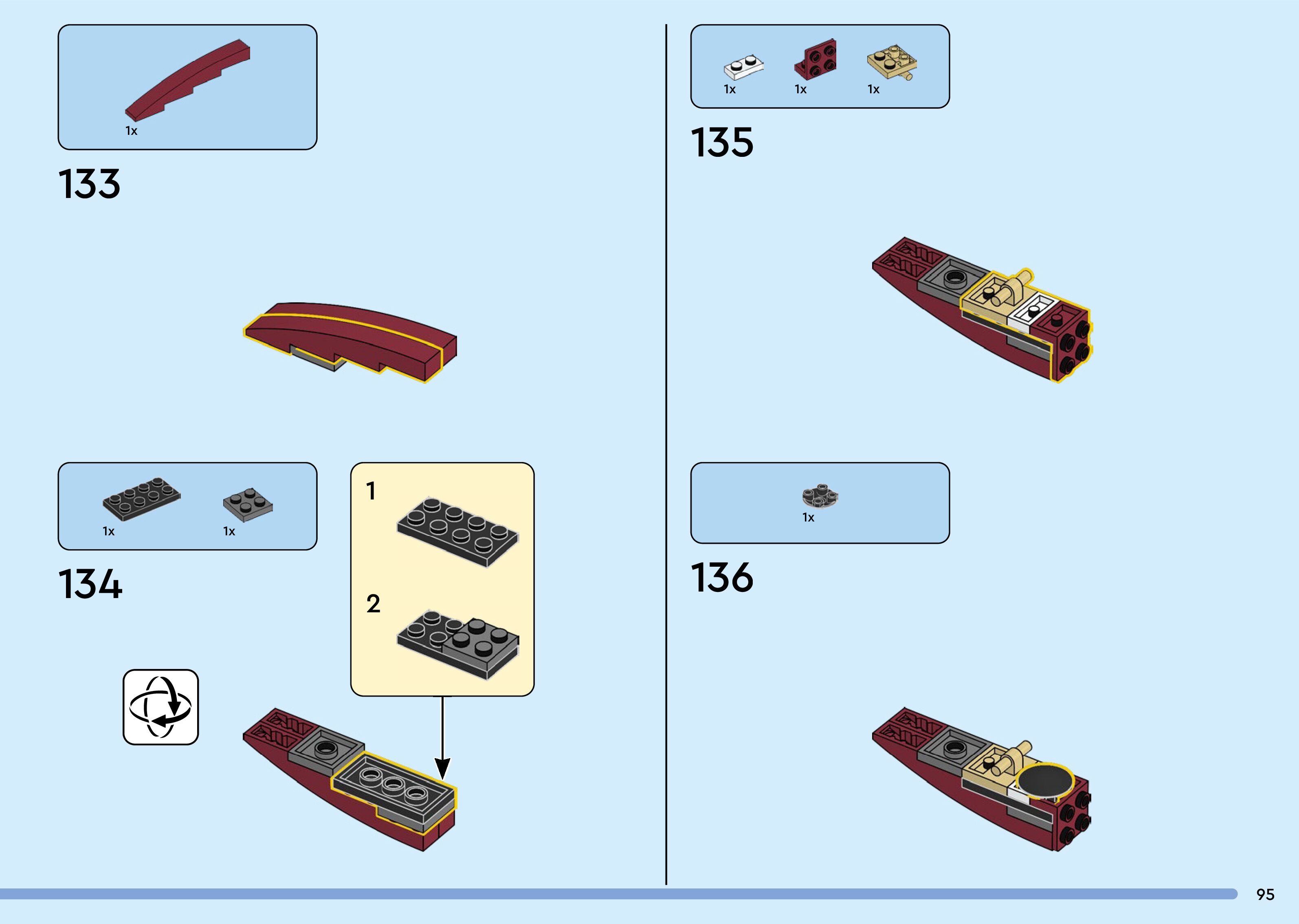 1x

133

1x 1x

134

1

2

1x 1x 1x

135

1x

136

95