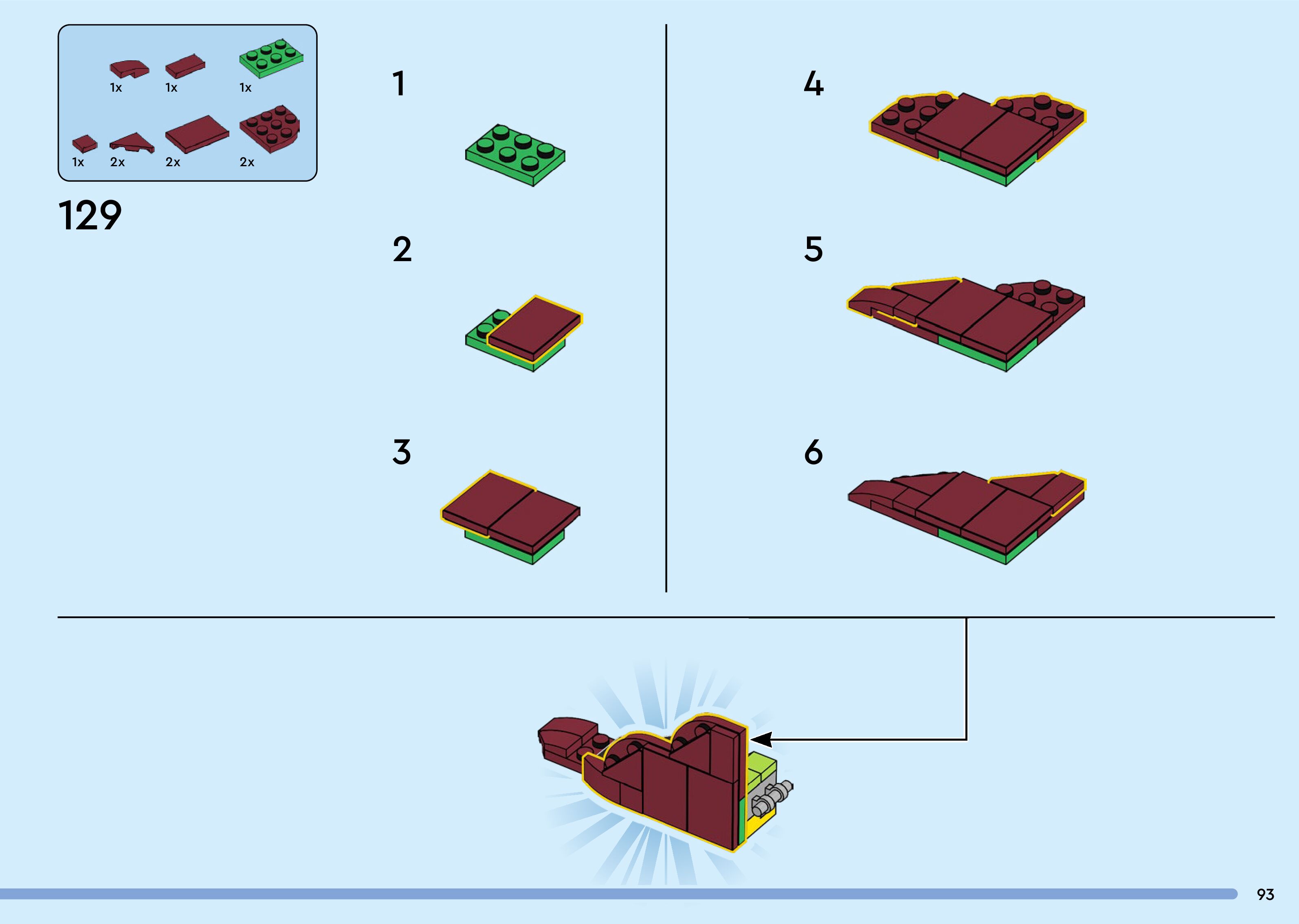 1x 1x 1x

1x 2x 2x 2x

129

1

2

3

4

5

6

93