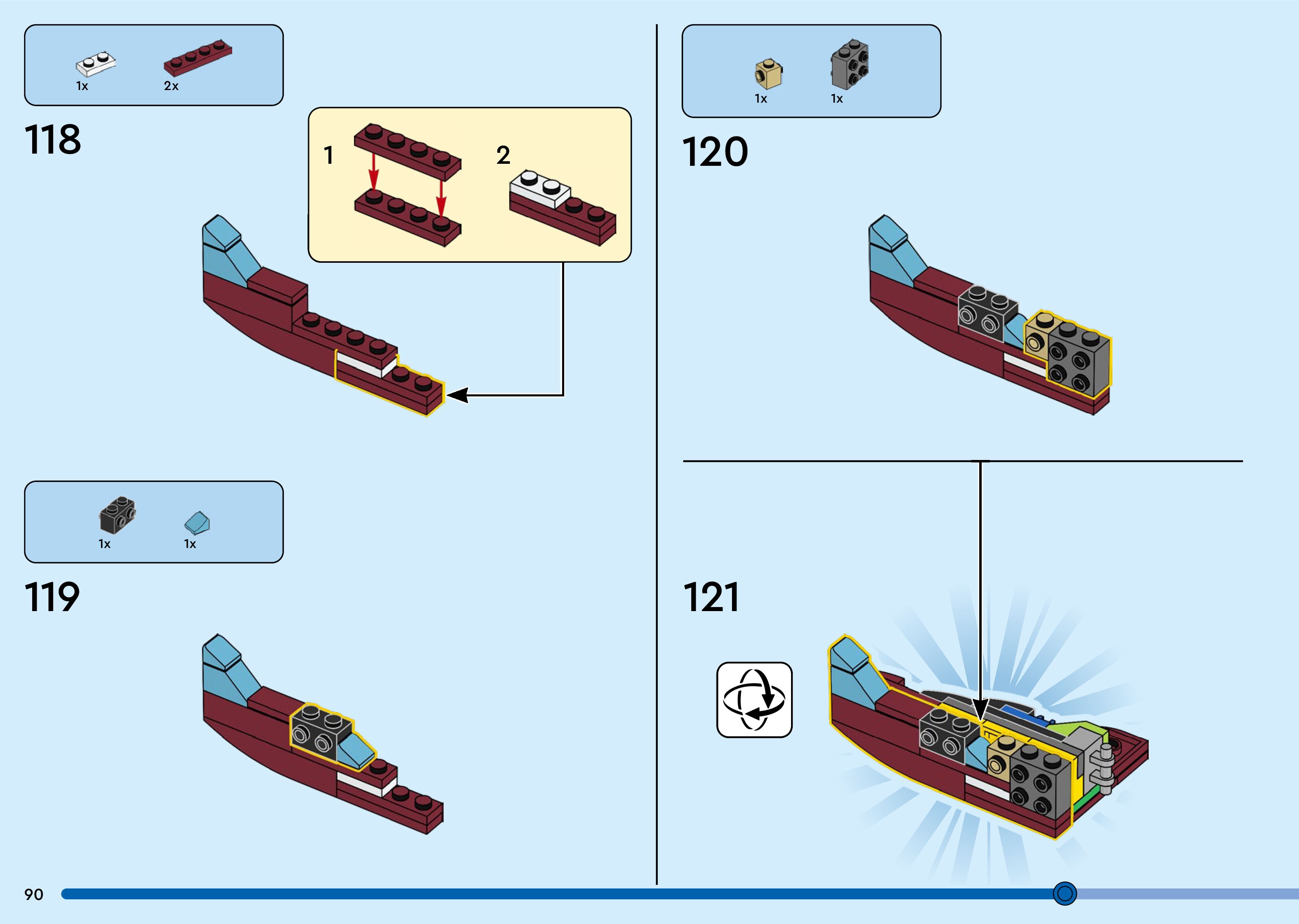 1x 2x

118

1

2

1x 1x

119

1x 1x

120

121

90