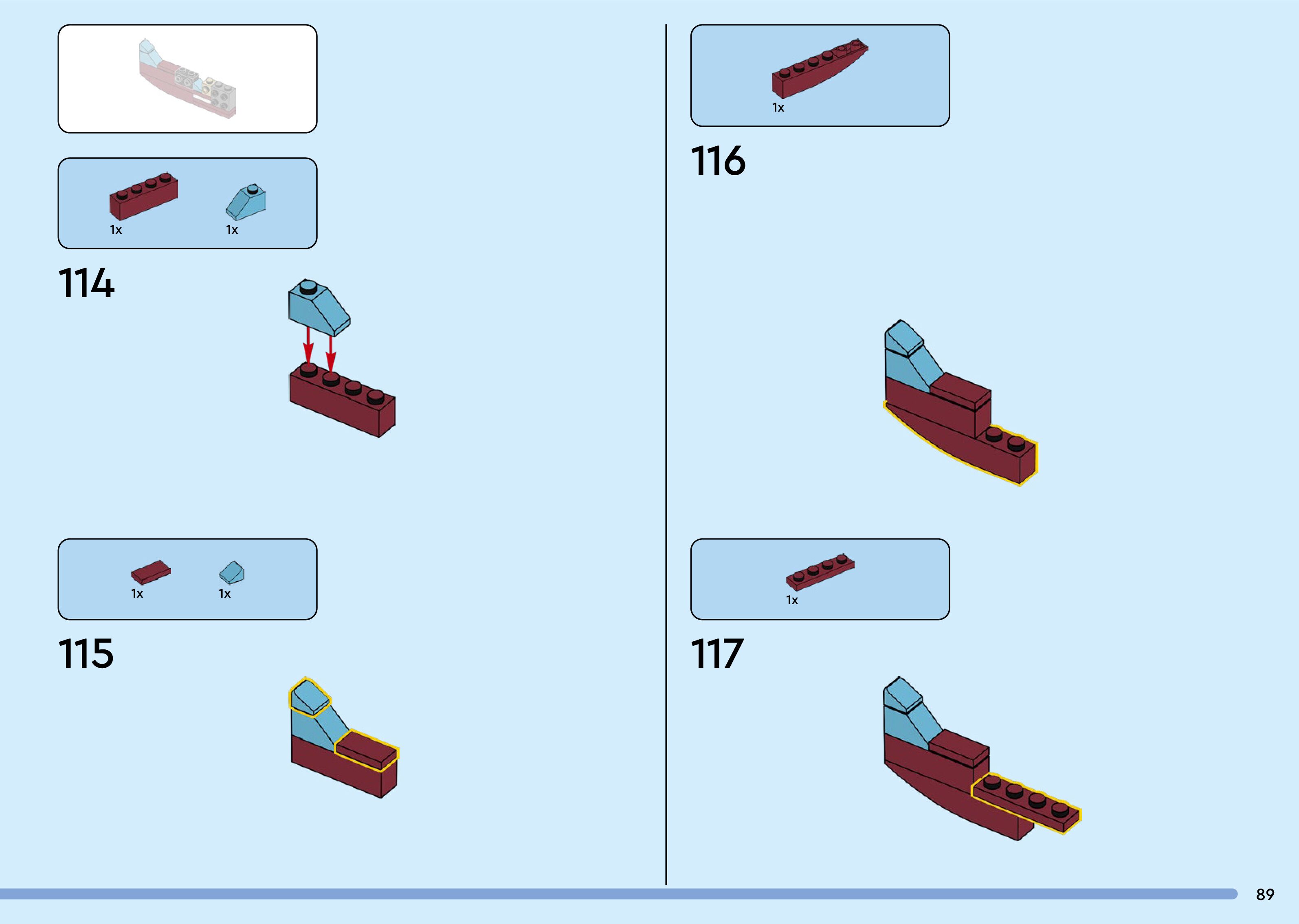 1x

1x

114

1x

1x

115

1x

116

1x

117

89