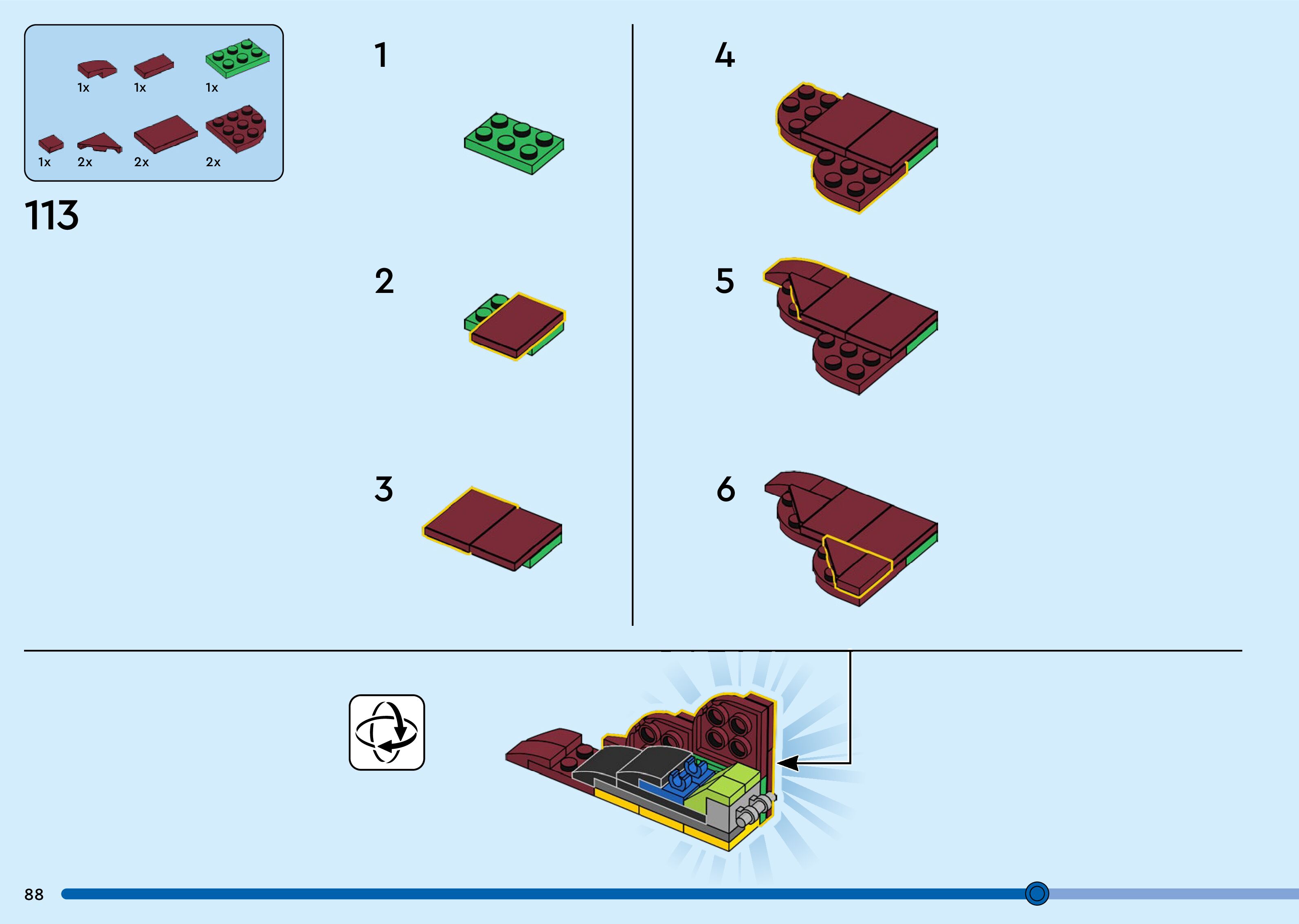 1x 1x 1x

1x 2x 2x 2x

113

1

2

3

4

5

6

88