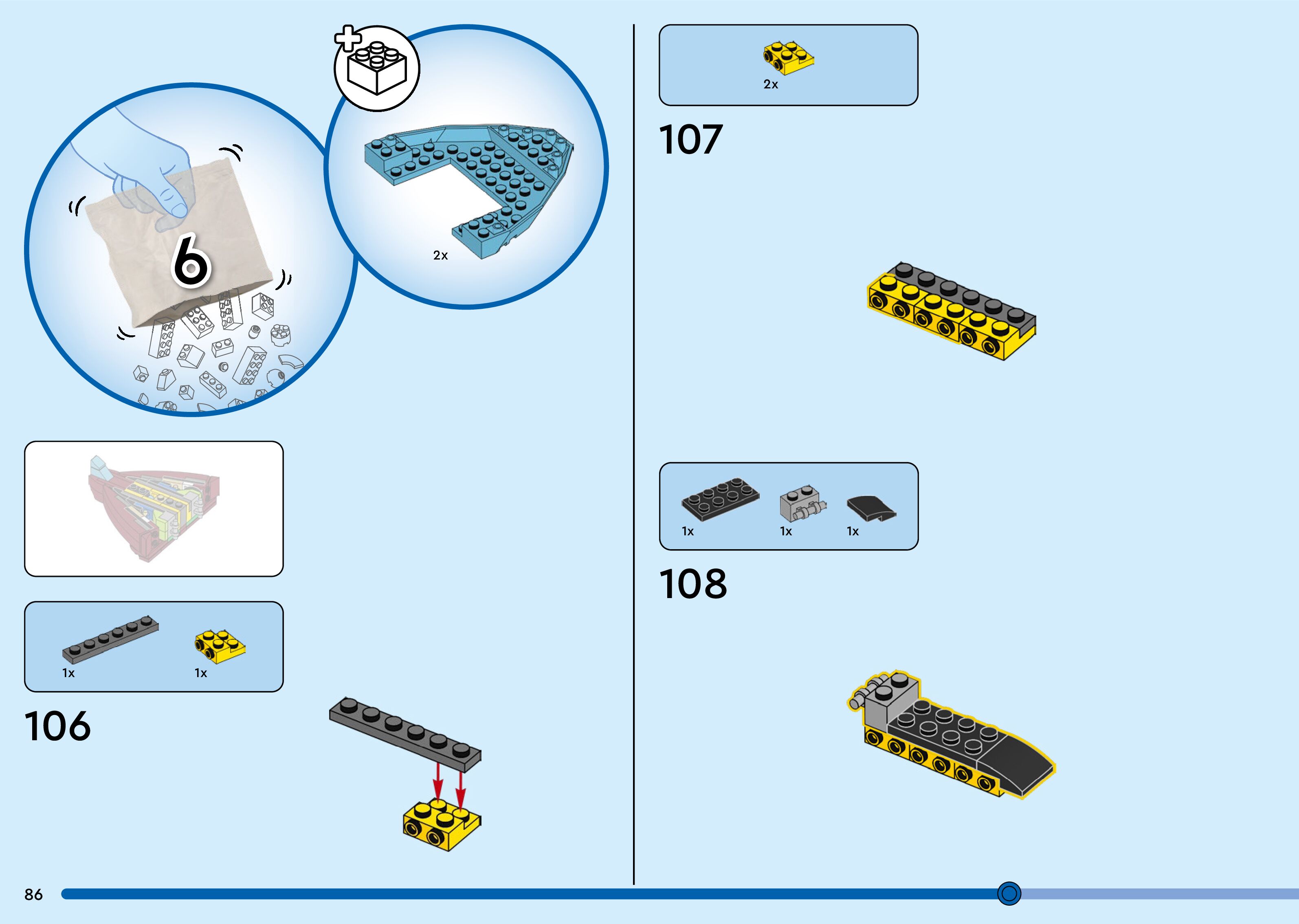 6

2x

1x

1x

106

2x

107

1x

1x

1x

108

86