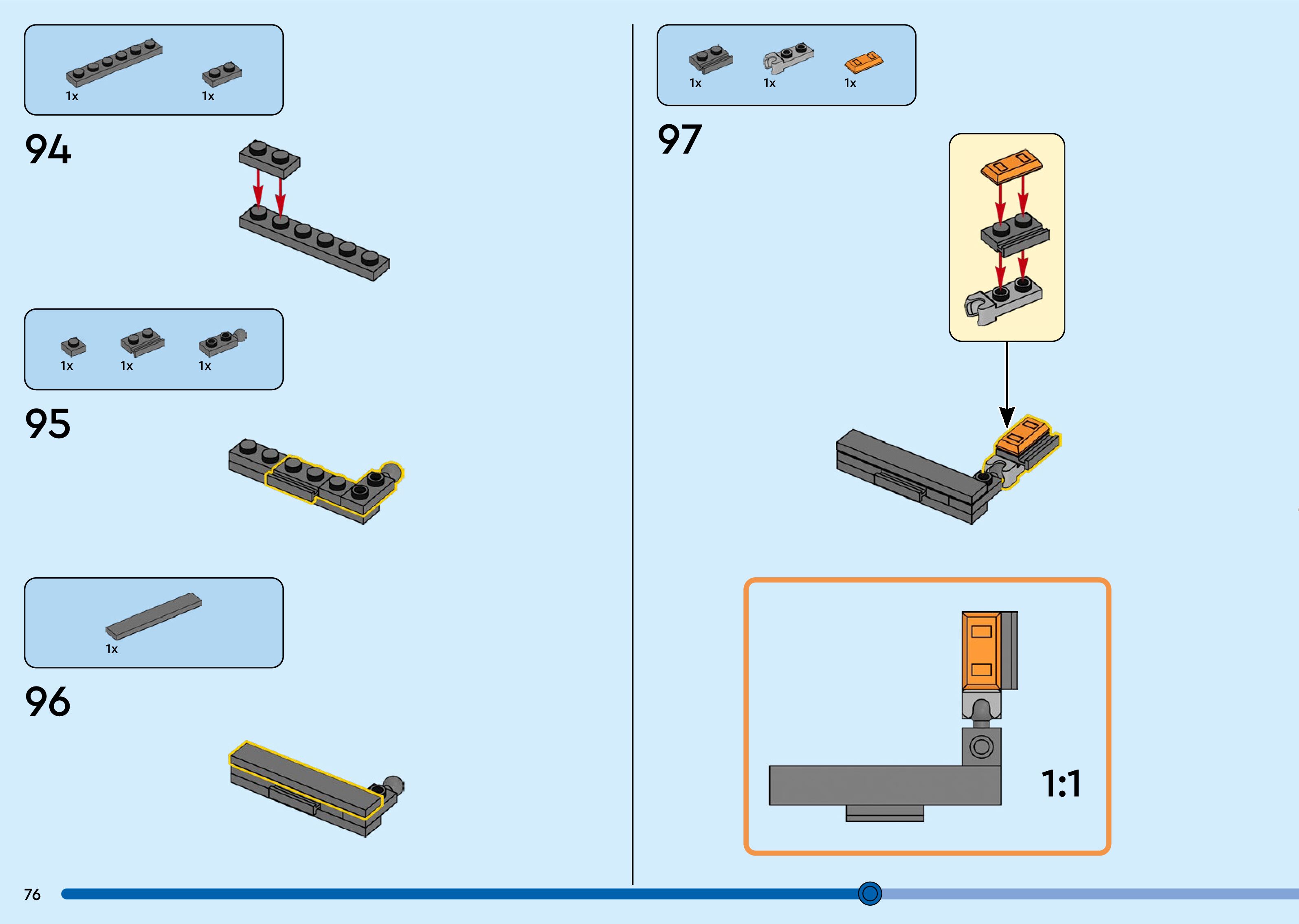 1x 1x

94

1x 1x 1x

95

1x

96

1x 1x 1x

97

1:1

76