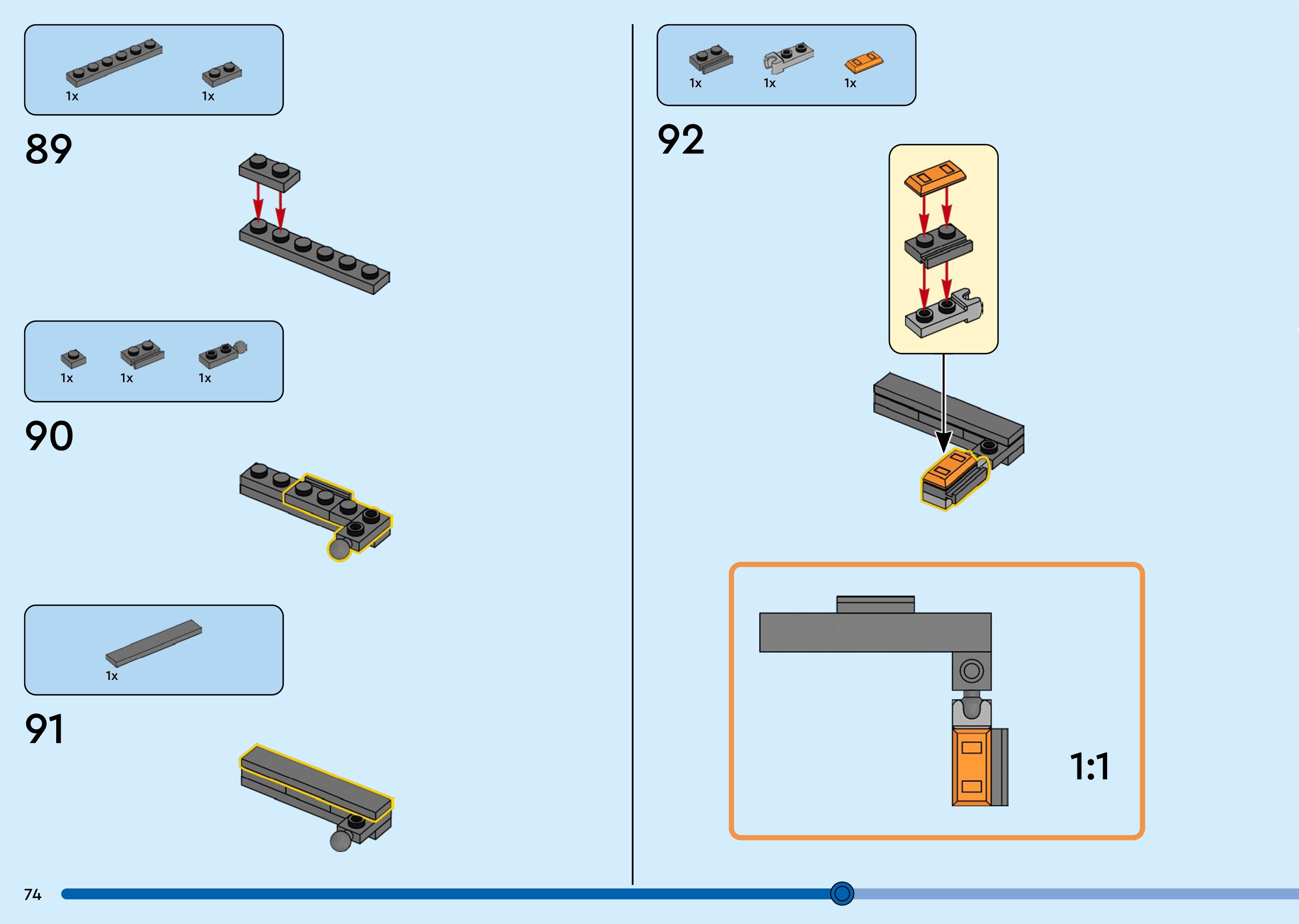 1x 1x

89

1x 1x 1x

90

1x

91

1x 1x 1x

92

1:1

74