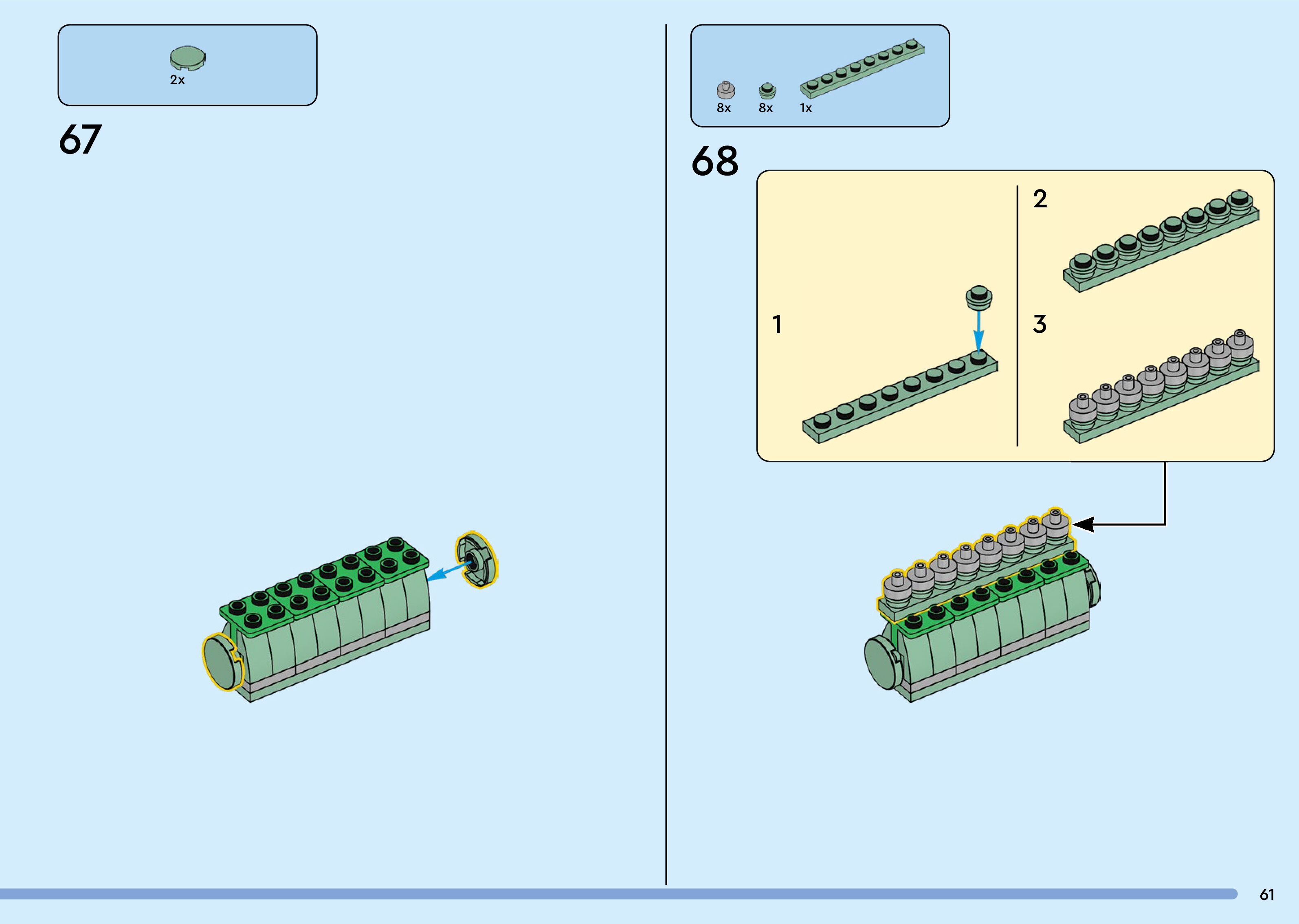 2x

67

8x 8x 1x

68

1

2

3

61