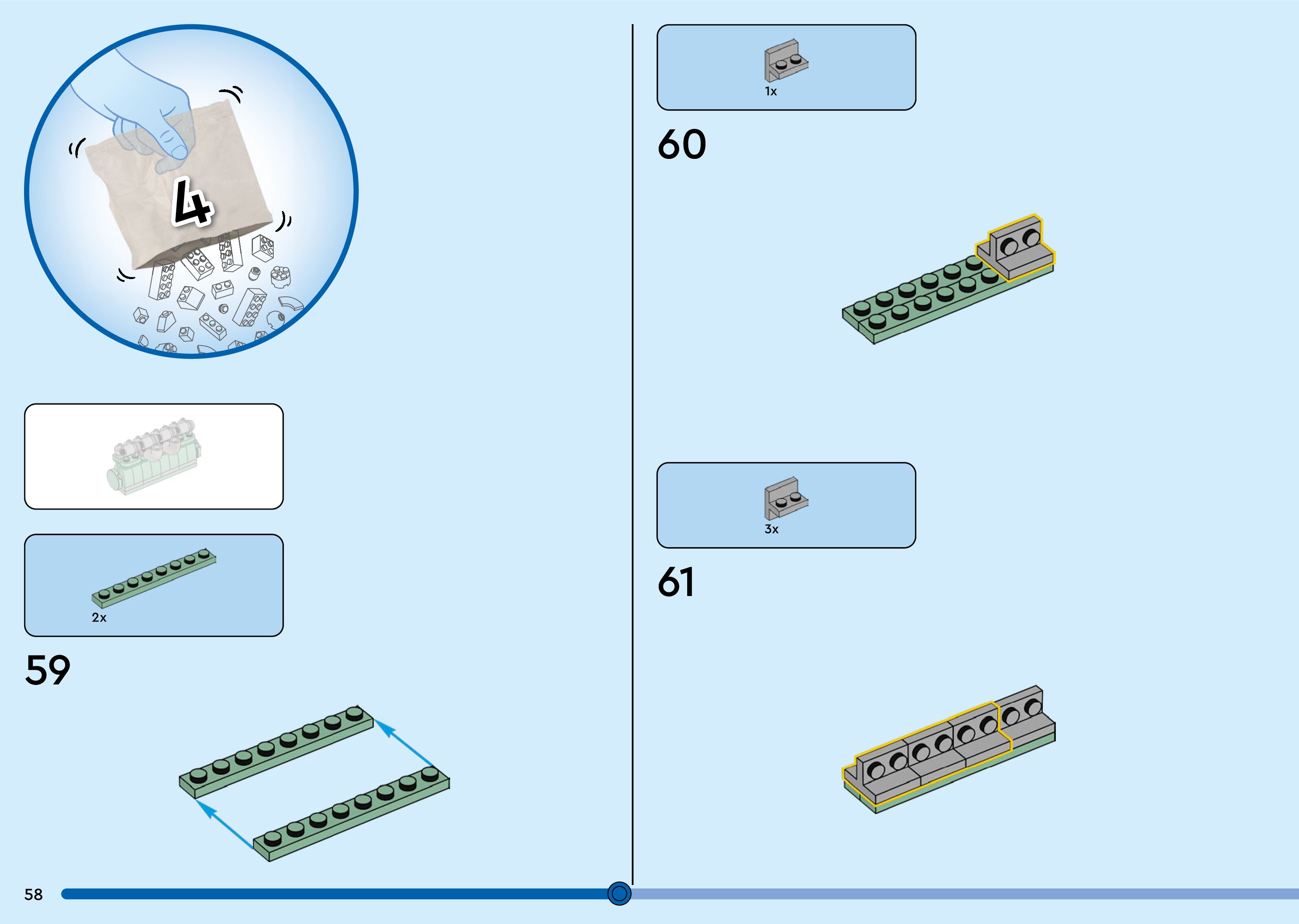 4

2x

59

1x

60

3x

61

58