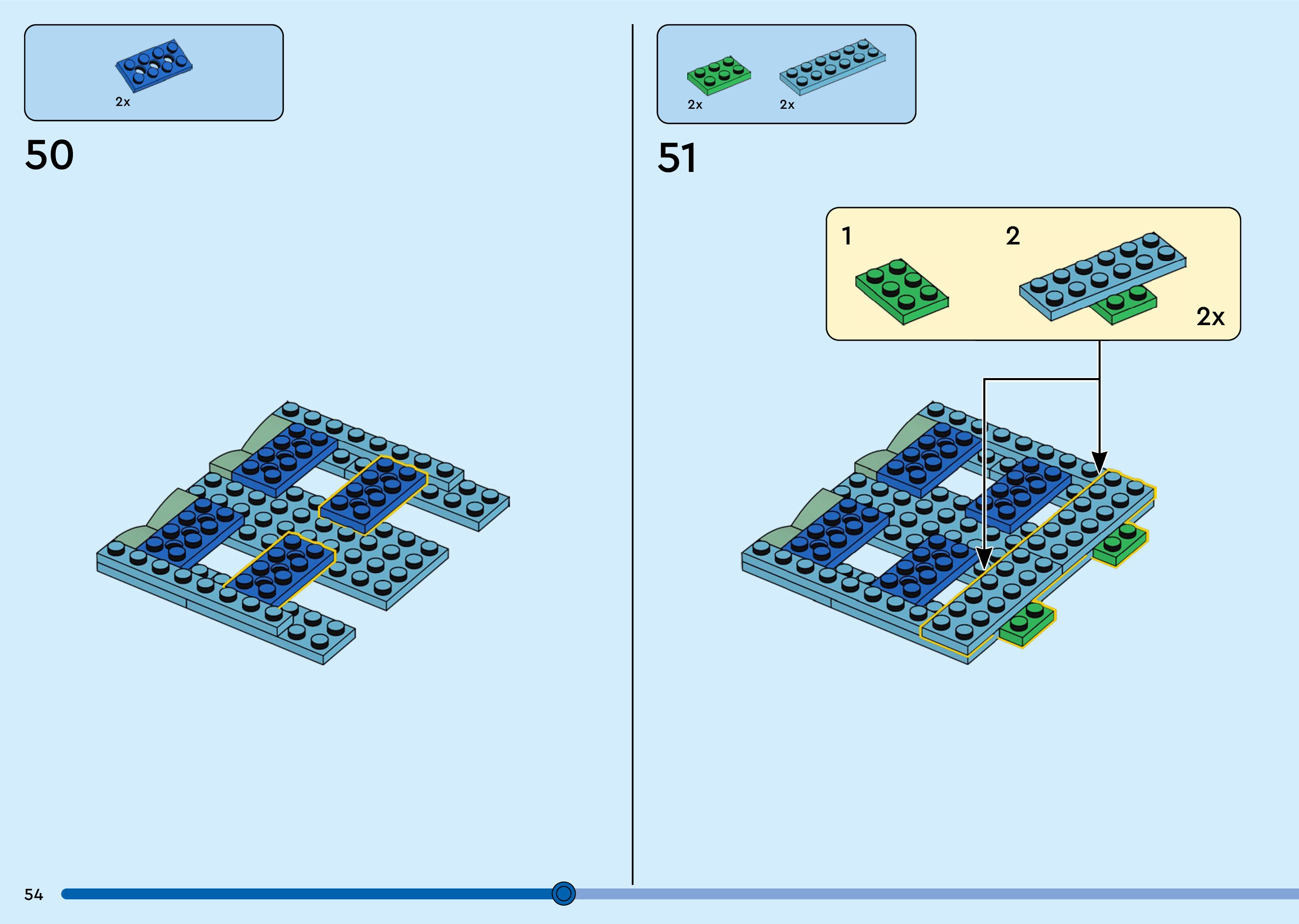 2x

50

2x 2x

51

1

2

2x

54