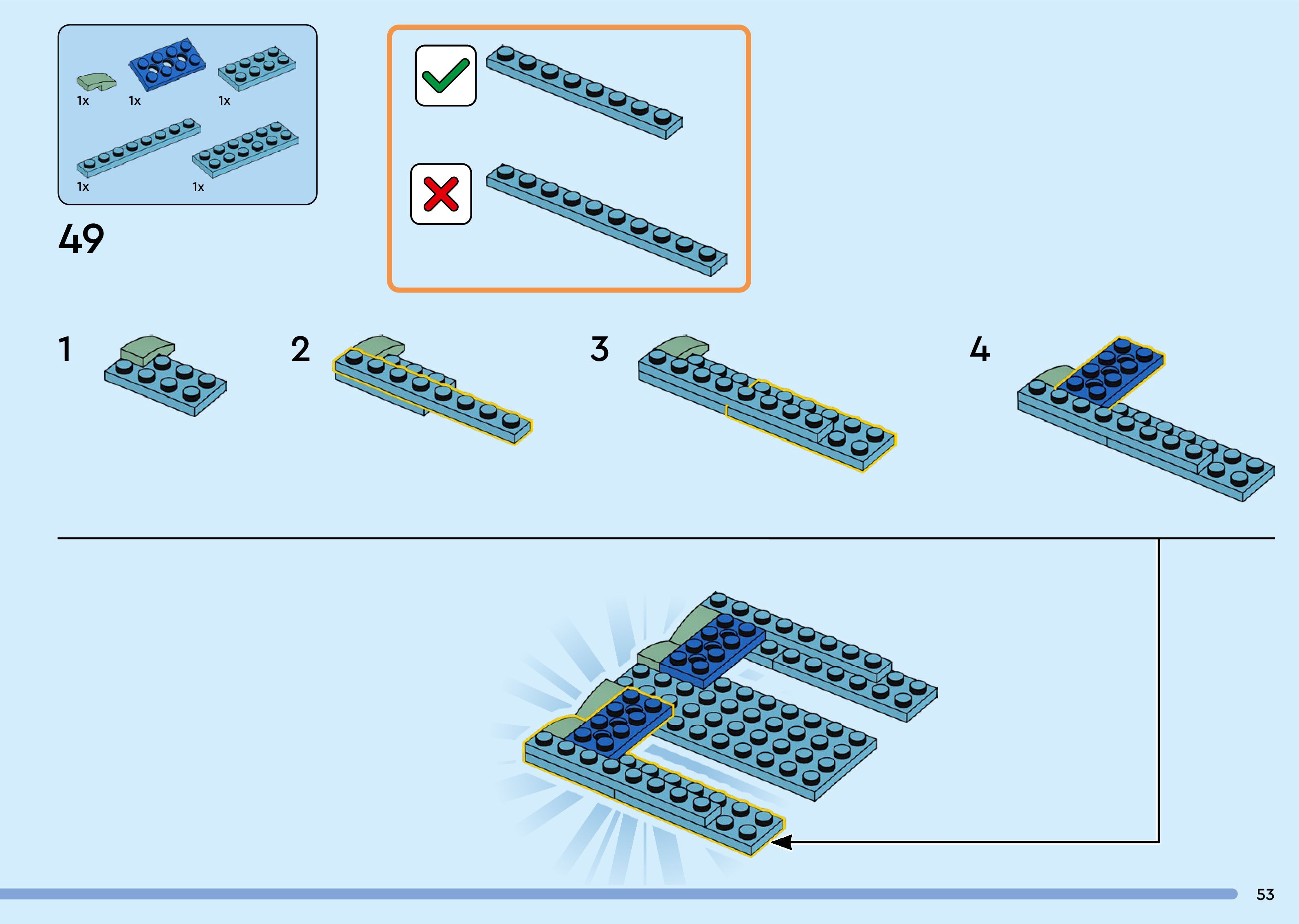 1x 1x 1x

1x 1x

49

1

2

3

4

53