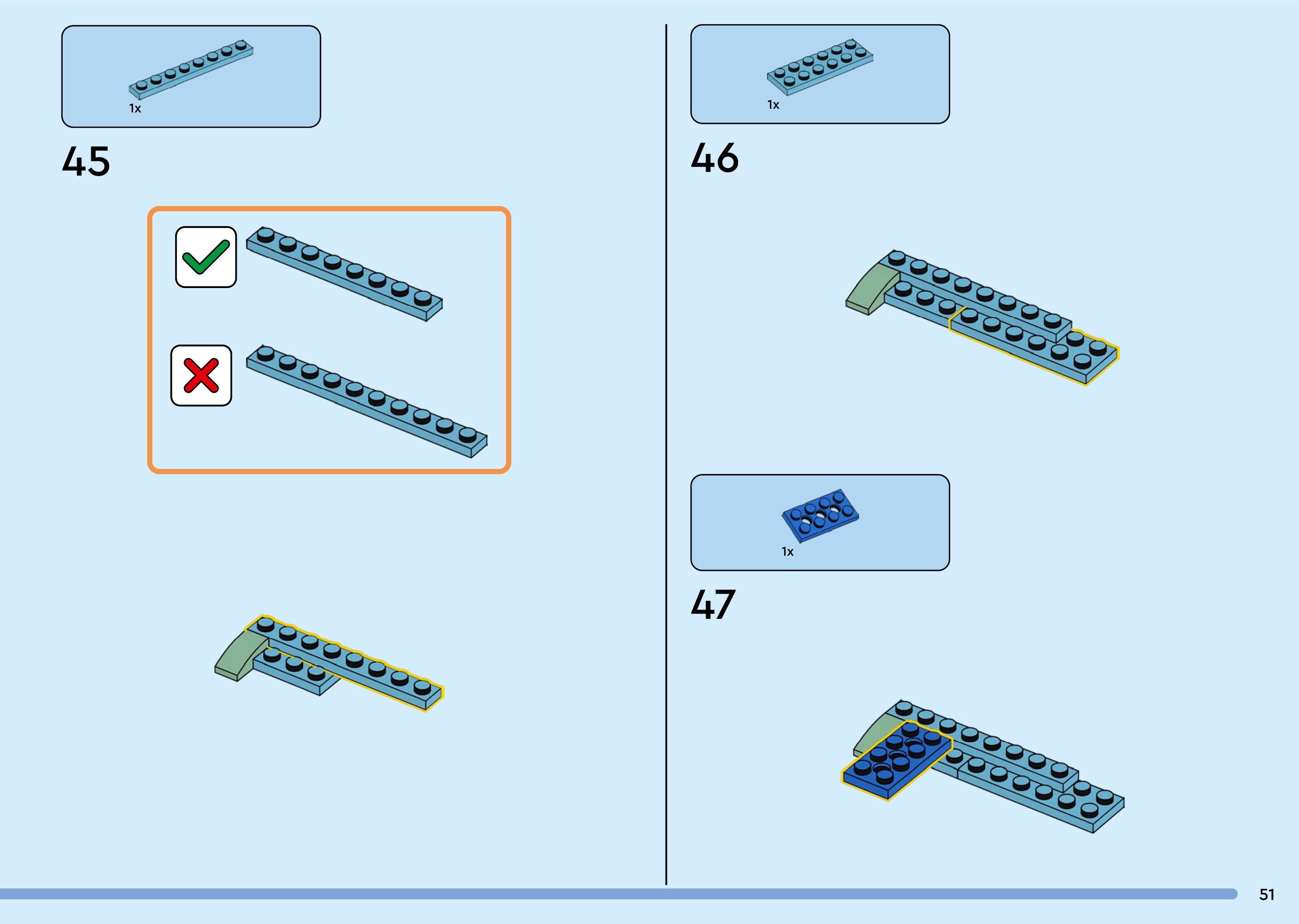 1x

45

1x

46

1x

47

51