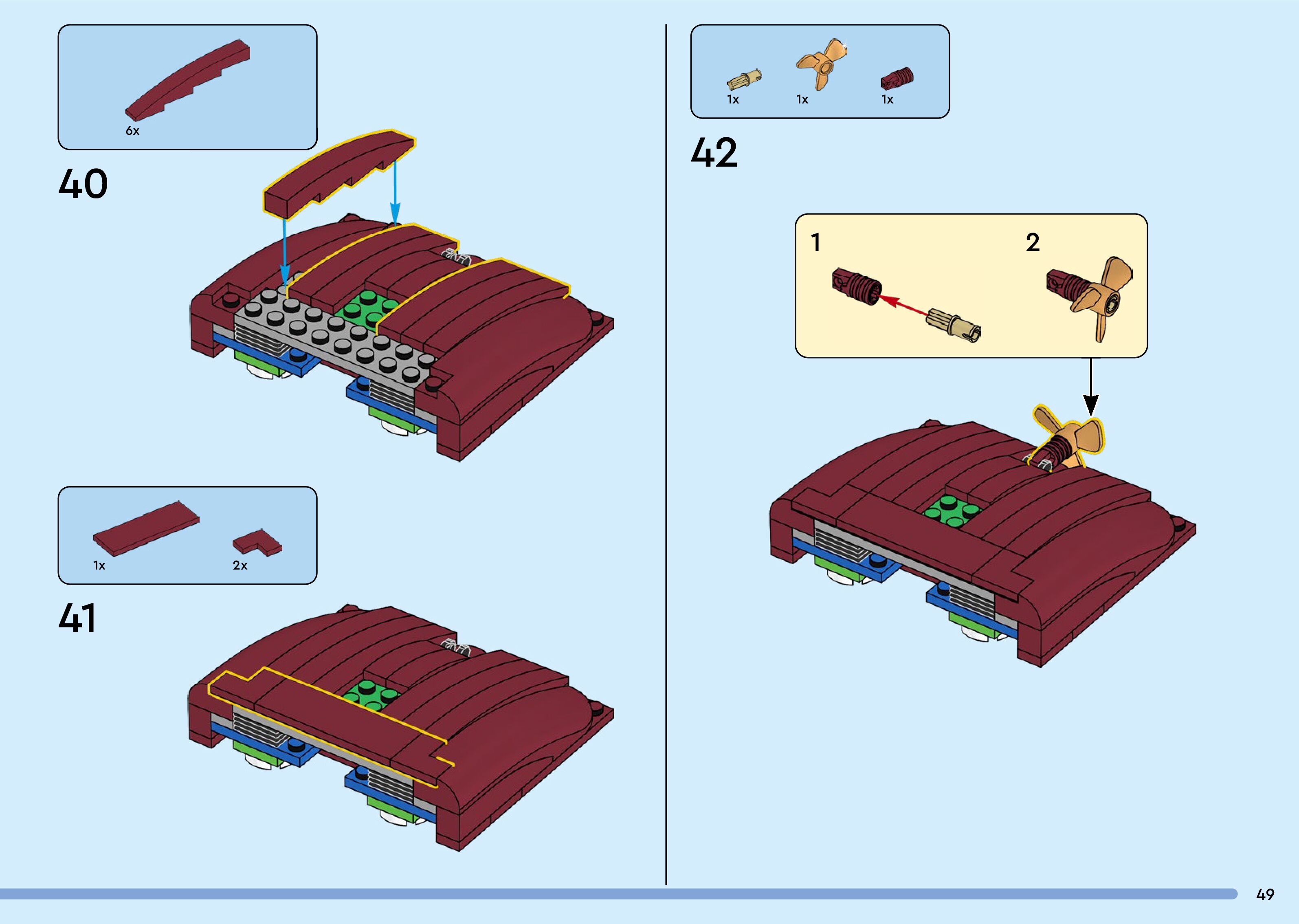 6x

40

1x

2x

41

1x

1x

1x

42

1

2

49