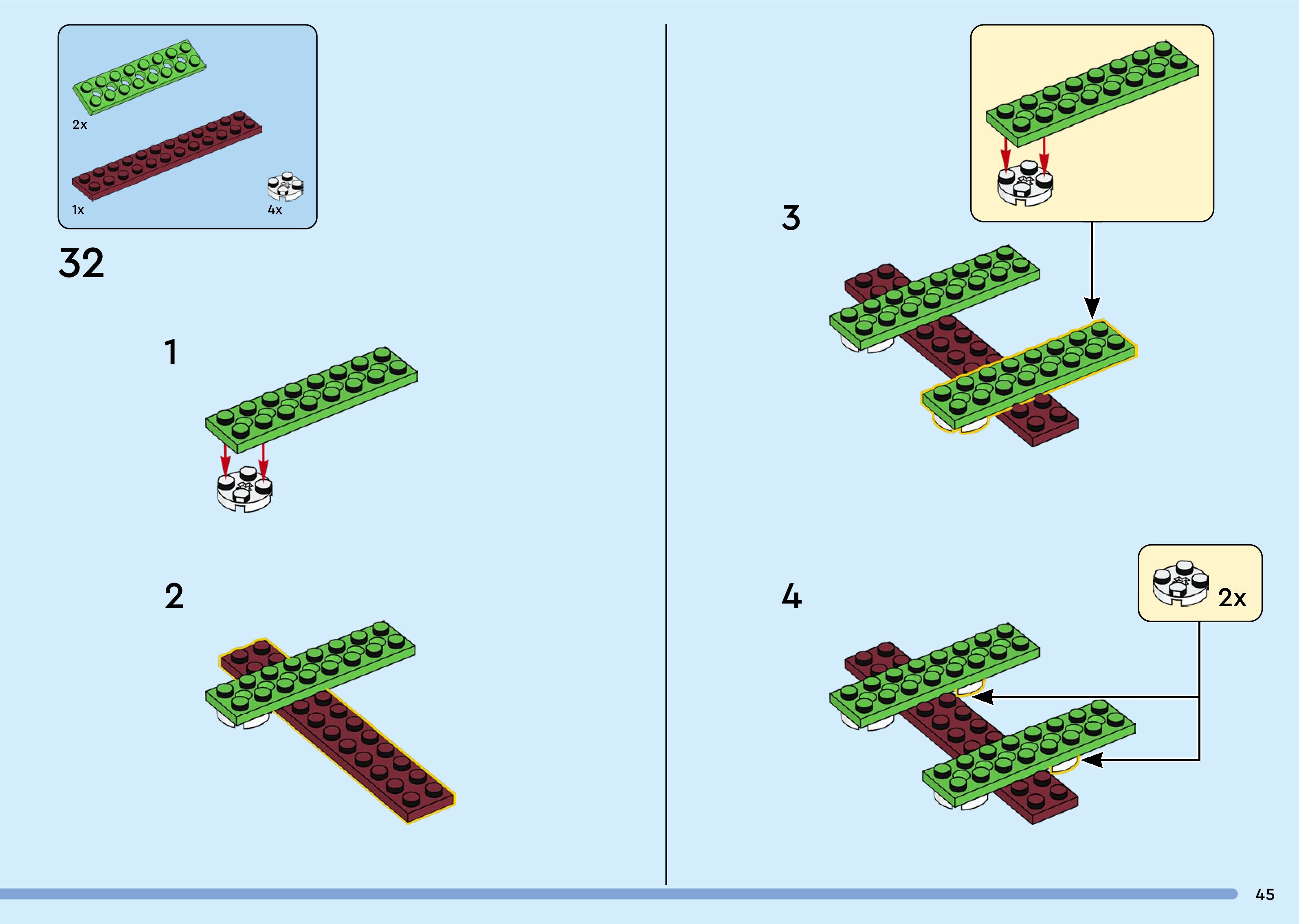 2x

1x

4x

32

1

2

3

4

2x

45